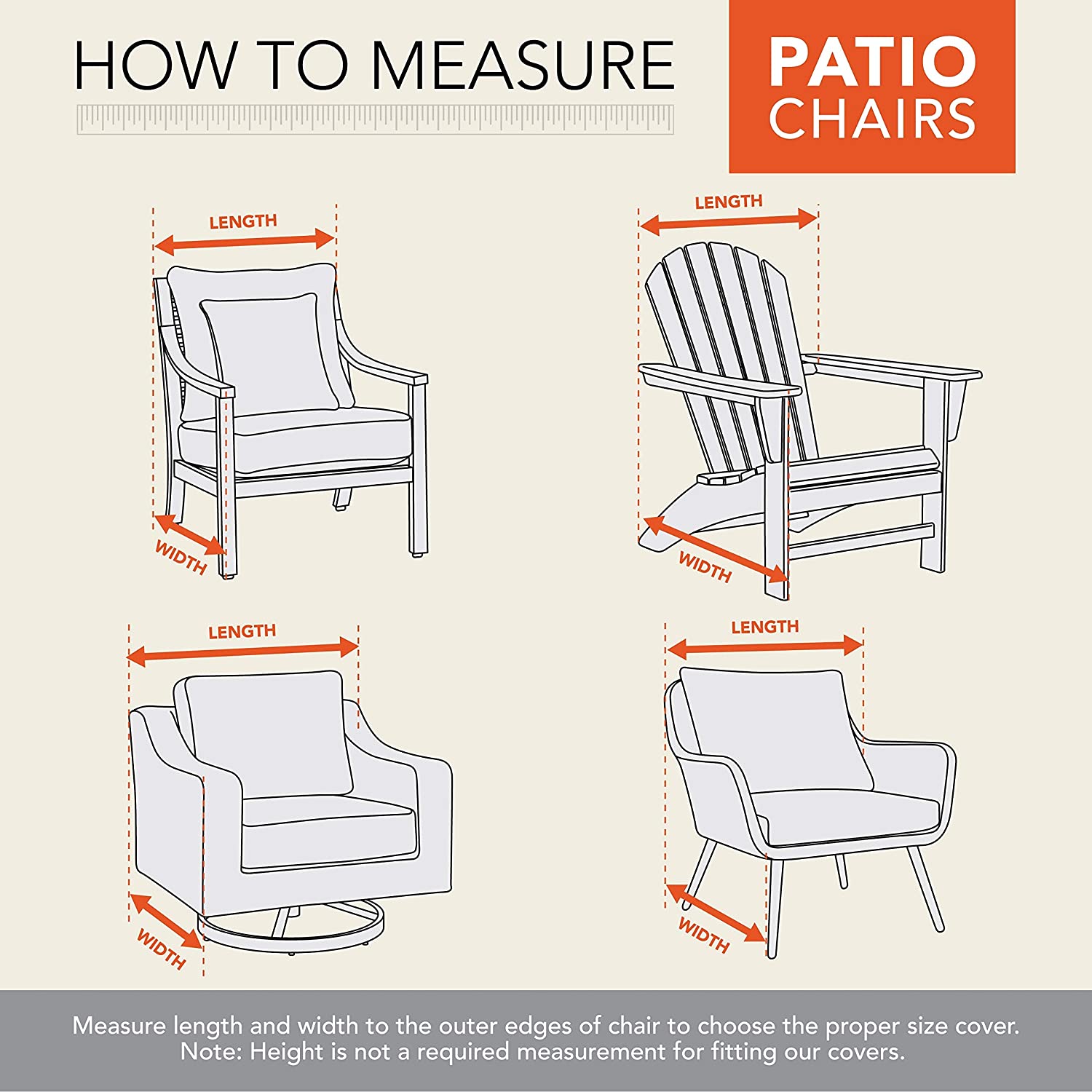 HOW TO MEASURE

PATIO CHAIRS

LENGTH

WIDTH

LENGTH

WIDTH

LENGTH

WIDTH

LENGTH

WIDTH

Measure length and width to the outer edges of chair to choose the proper size cover.
Note: Height is not a required measurement for fitting our covers.