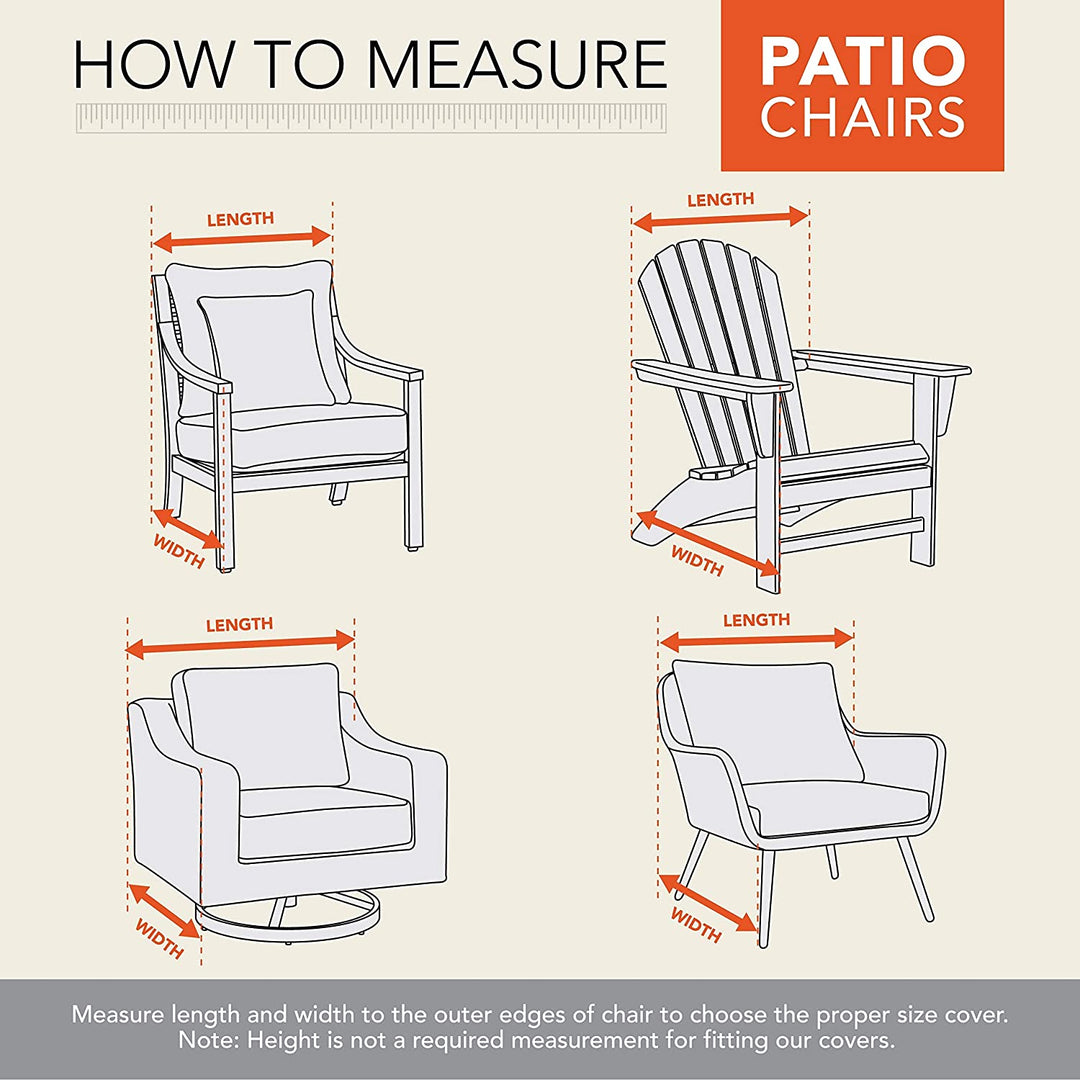 HOW TO MEASURE

PATIO CHAIRS

LENGTH

WIDTH

LENGTH

WIDTH

LENGTH

WIDTH

LENGTH

WIDTH

Measure length and width to the outer edges of chair to choose the proper size cover. Note: Height is not a required measurement for fitting our covers.