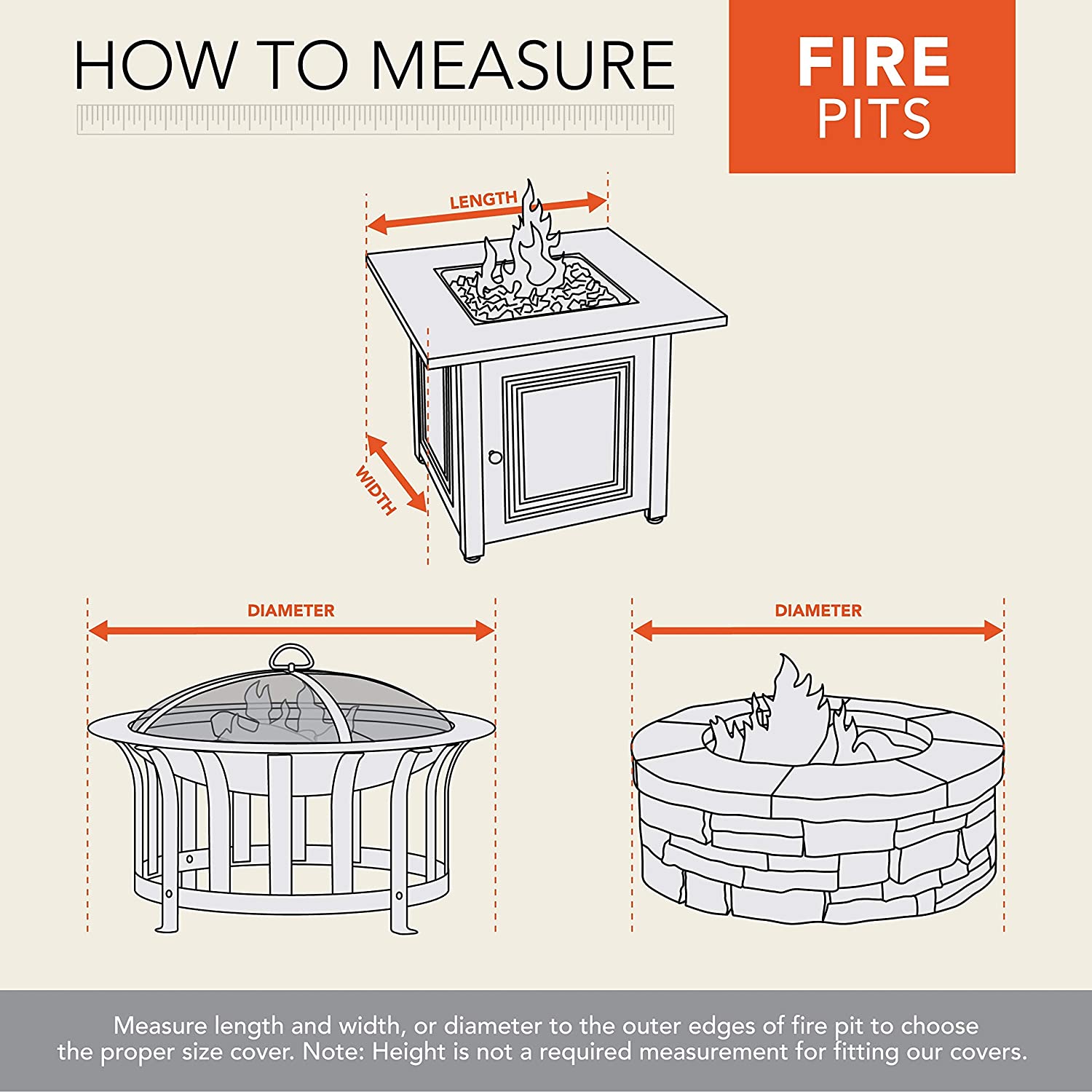 HOW TO MEASURE

FIRE PITS

LENGTH

WIDTH

DIAMETER

DIAMETER

Measure length and width, or diameter to the outer edges of fire pit to choose the proper size cover. Note: Height is not a required measurement for fitting our covers.