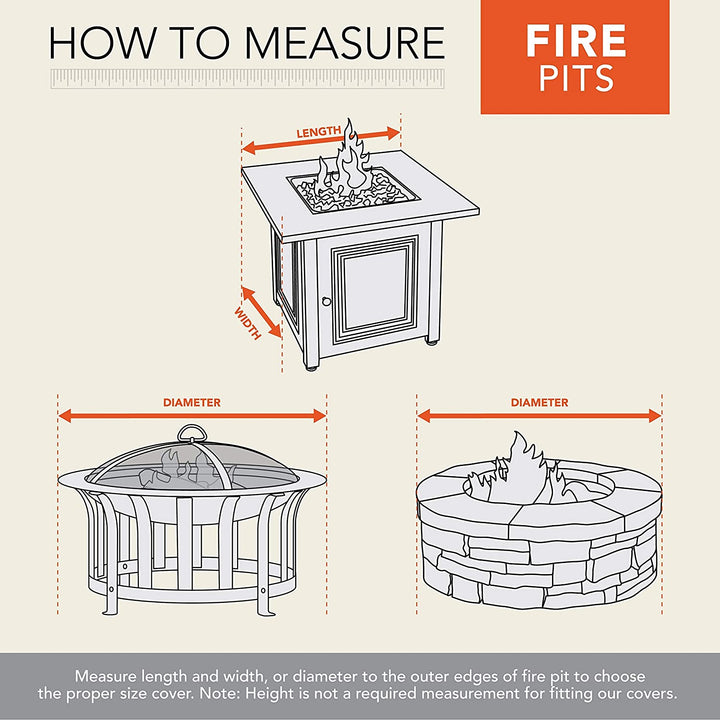 HOW TO MEASURE

FIRE PITS

LENGTH

WIDTH

DIAMETER

DIAMETER

Measure length and width, or diameter to the outer edges of fire pit to choose the proper size cover. Note: Height is not a required measurement for fitting our covers.