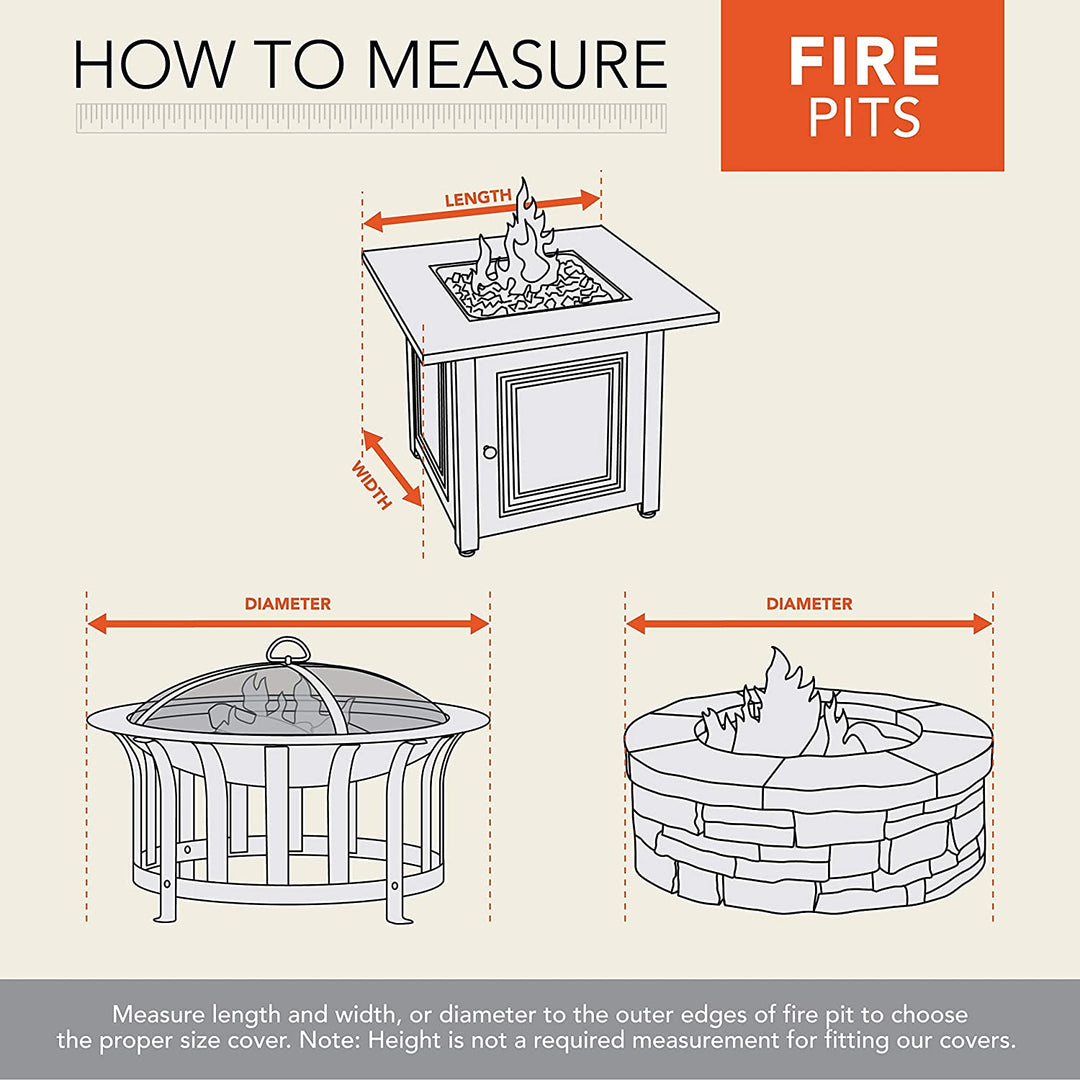 HOW TO MEASURE

FIRE PITS

LENGTH

WIDTH

DIAMETER

DIAMETER

Measure length and width, or diameter to the outer edges of fire pit to choose the proper size cover. Note: Height is not a required measurement for fitting our covers.