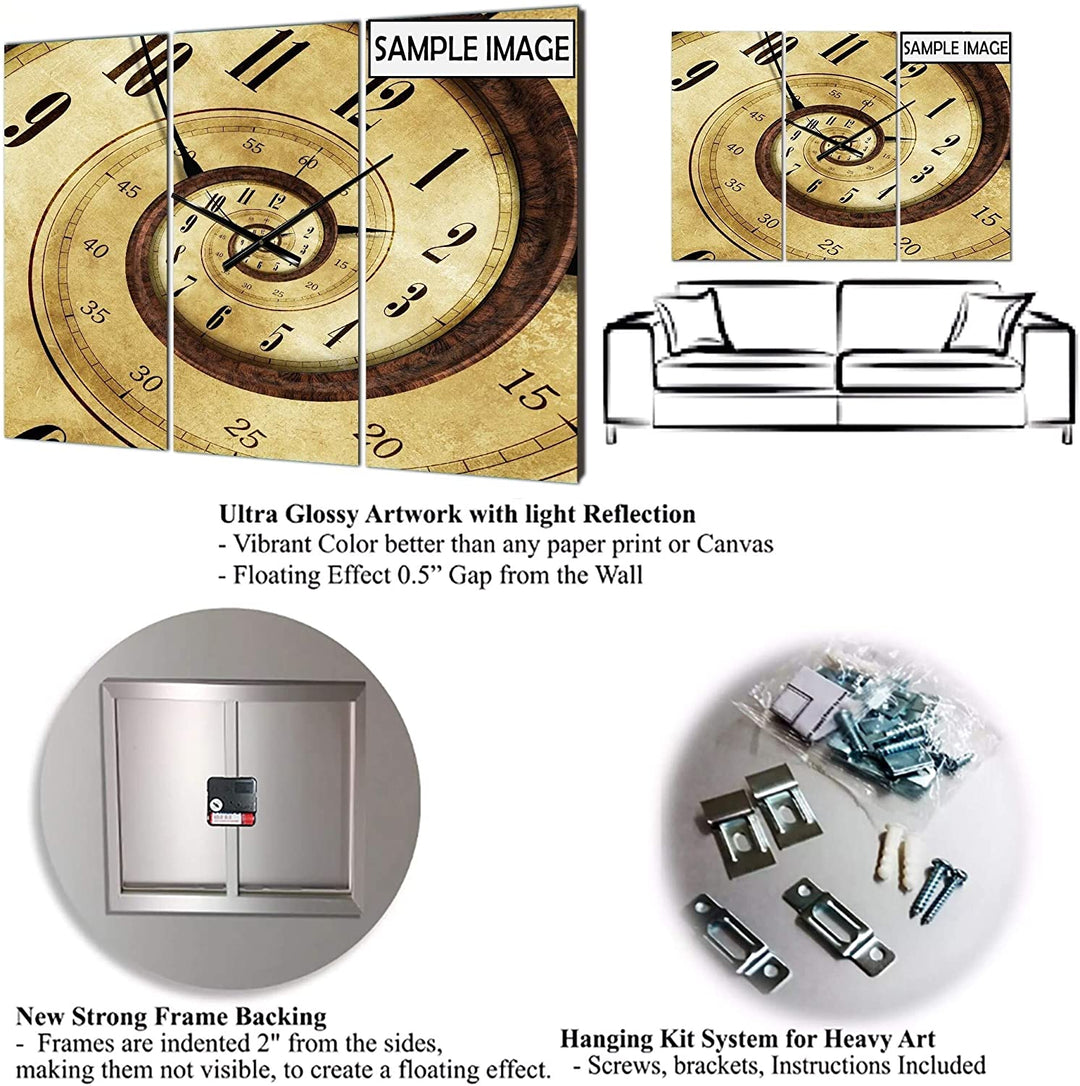 SAMPLE IMAGE

SAMPLE IMAGE

Ultra Glossy Artwork with light Reflection
- Vibrant Color better than any paper print or Canvas
- Floating Effect 0.5" Gap from the Wall

New Strong Frame Backing
- Frames are indented 2" from the sides, making them not visible, to create a floating effect.

Hanging Kit System for Heavy Art
- Screws, brackets, Instructions Included