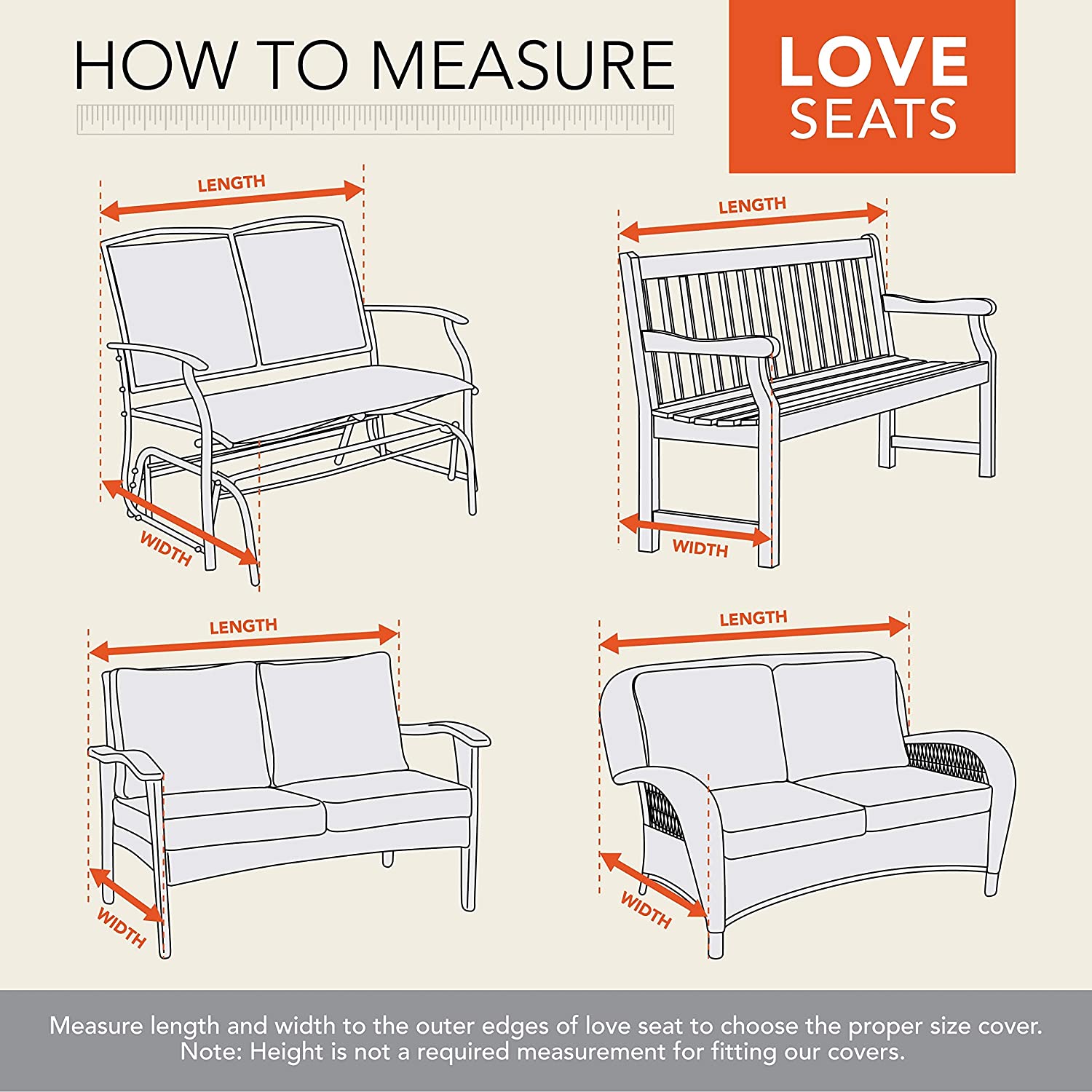 HOW TO MEASURE

LOVE SEATS

LENGTH

WIDTH

LENGTH

WIDTH

LENGTH

WIDTH

LENGTH

WIDTH

Measure length and width to the outer edges of love seat to choose the proper size cover. Note: Height is not a required measurement for fitting our covers.