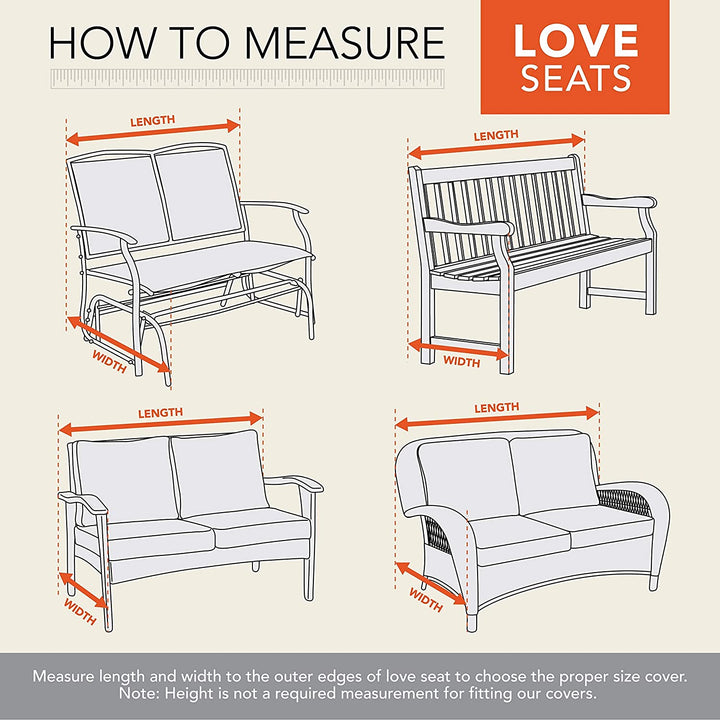 HOW TO MEASURE

LOVE SEATS

LENGTH

WIDTH

LENGTH

WIDTH

LENGTH

WIDTH

LENGTH

WIDTH

Measure length and width to the outer edges of love seat to choose the proper size cover. Note: Height is not a required measurement for fitting our covers.