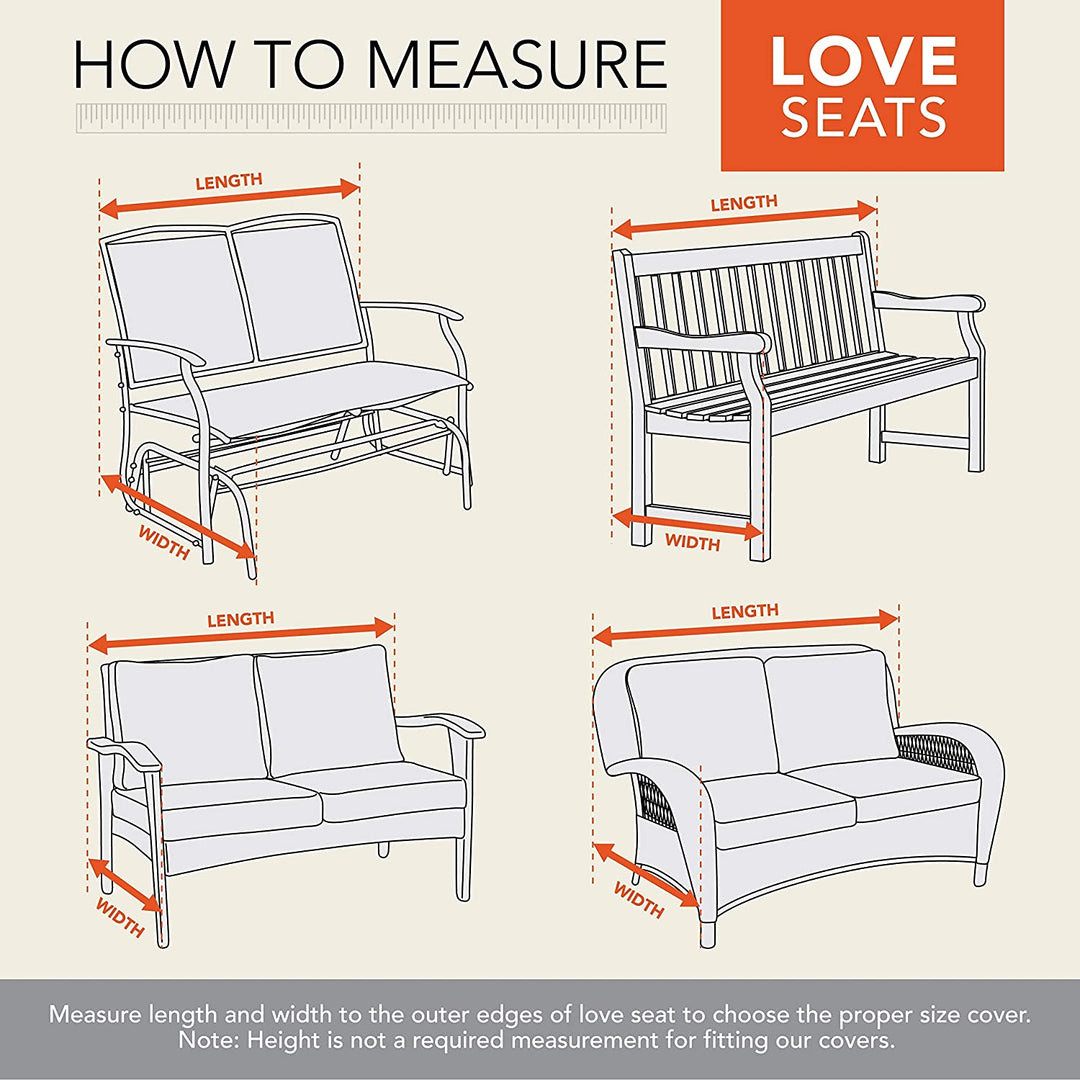 HOW TO MEASURE

LOVE SEATS

LENGTH

WIDTH

LENGTH

WIDTH

LENGTH

WIDTH

LENGTH

WIDTH

Measure length and width to the outer edges of love seat to choose the proper size cover. Note: Height is not a required measurement for fitting our covers.