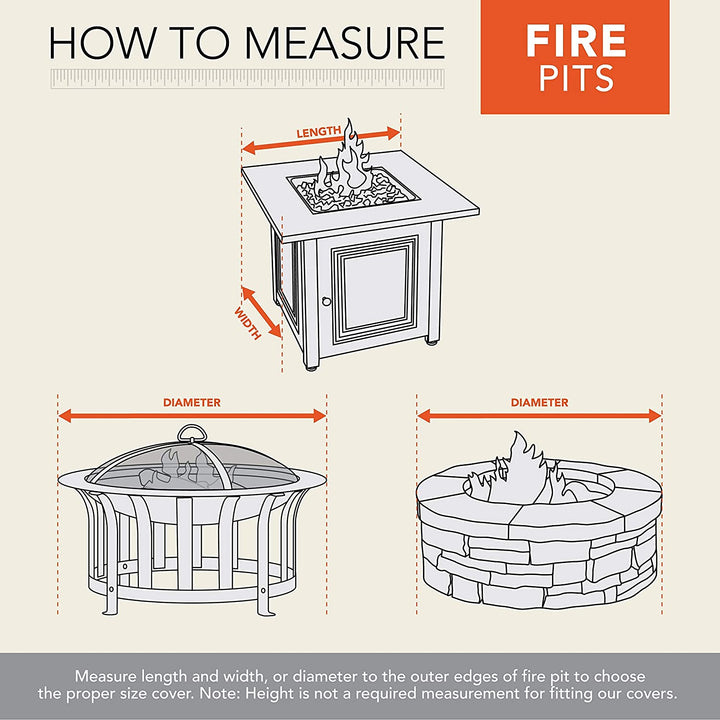 HOW TO MEASURE

FIRE PITS

LENGTH

WIDTH

DIAMETER

DIAMETER

Measure length and width, or diameter to the outer edges of fire pit to choose the proper size cover. Note: Height is not a required measurement for fitting our covers.