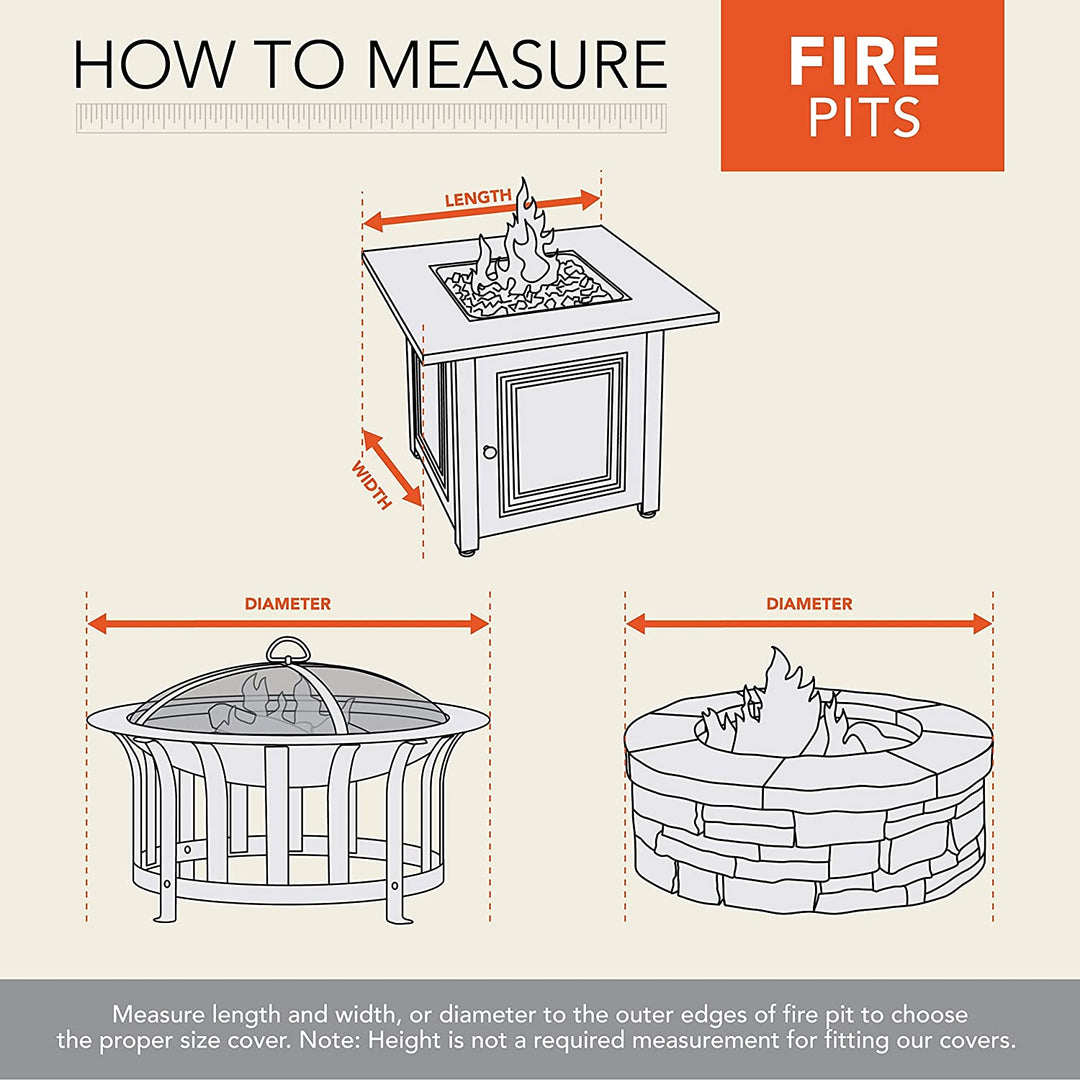 HOW TO MEASURE

FIRE
PITS

LENGTH

WIDTH

DIAMETER

DIAMETER

Measure length and width, or diameter to the outer edges of fire pit to choose the proper size cover. Note: Height is not a required measurement for fitting our covers.