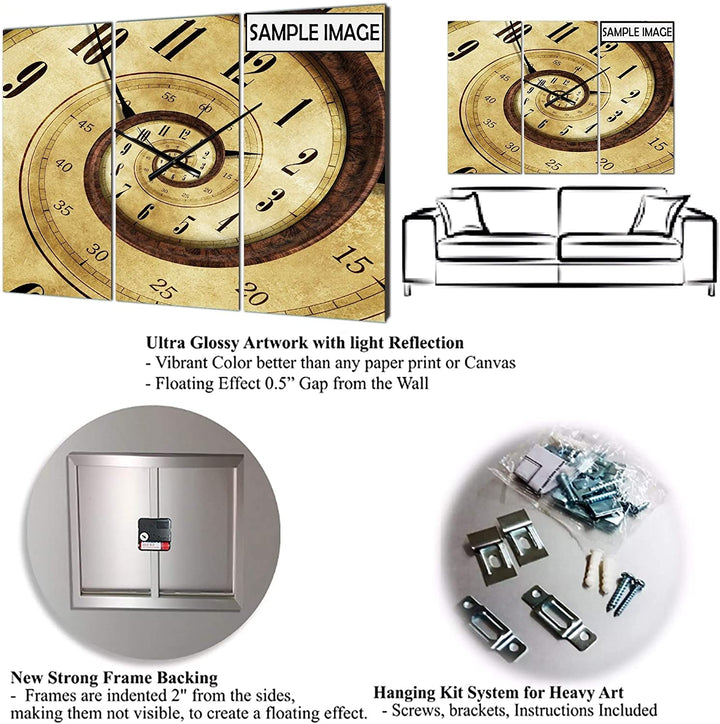 SAMPLE IMAGE

SAMPLE IMAGE

Ultra Glossy Artwork with light Reflection
- Vibrant Color better than any paper print or Canvas
- Floating Effect 0.5" Gap from the Wall

New Strong Frame Backing
- Frames are indented 2" from the sides, making them not visible, to create a floating effect.

Hanging Kit System for Heavy Art
- Screws, brackets, Instructions Included