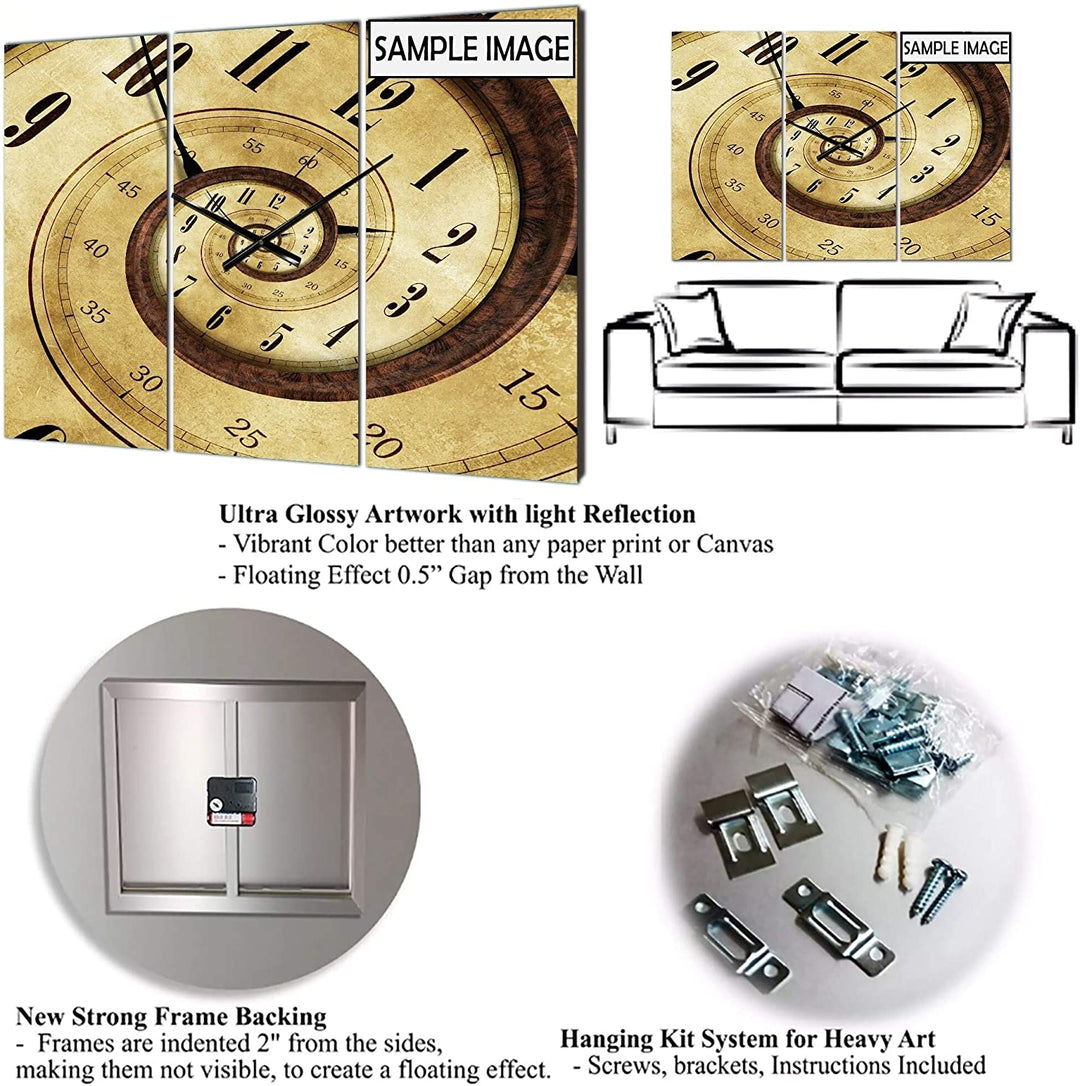 SAMPLE IMAGE

SAMPLE IMAGE

Ultra Glossy Artwork with light Reflection
- Vibrant Color better than any paper print or Canvas
- Floating Effect 0.5” Gap from the Wall

New Strong Frame Backing
- Frames are indented 2" from the sides, making them not visible, to create a floating effect.

Hanging Kit System for Heavy Art
- Screws, brackets, Instructions Included