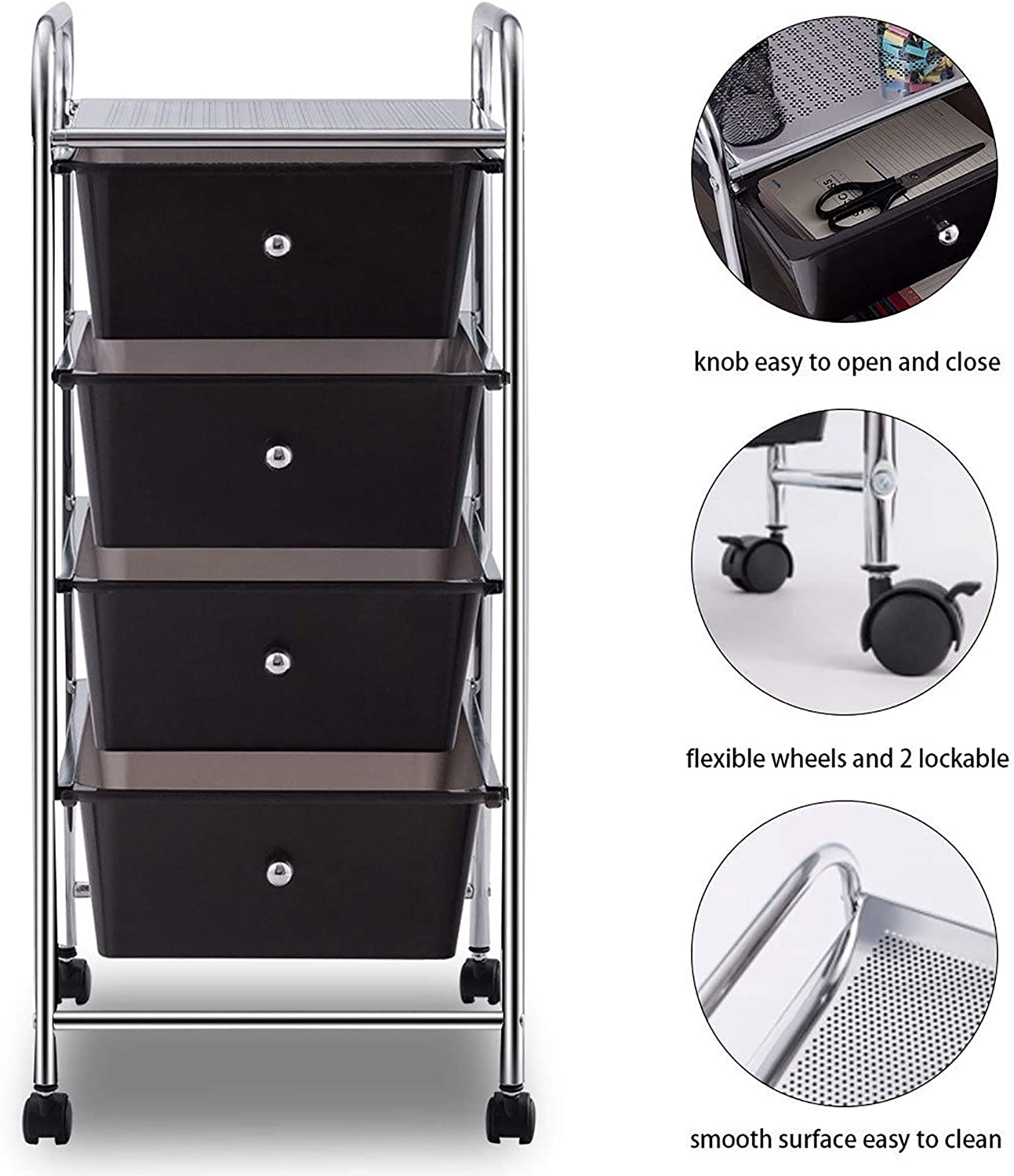 knob easy to open and close

flexible wheels and 2 lockable

smooth surface easy to clean