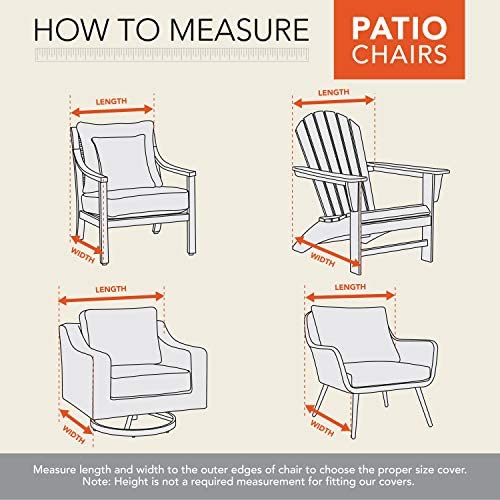 HOW TO MEASURE

PATIO CHAIRS

LENGTH

WIDTH

LENGTH

WIDTH

LENGTH

WIDTH

LENGTH

WIDTH

Measure length and width to the outer edges of chair to choose the proper size cover.
Note: Height is not a required measurement for fitting our covers.