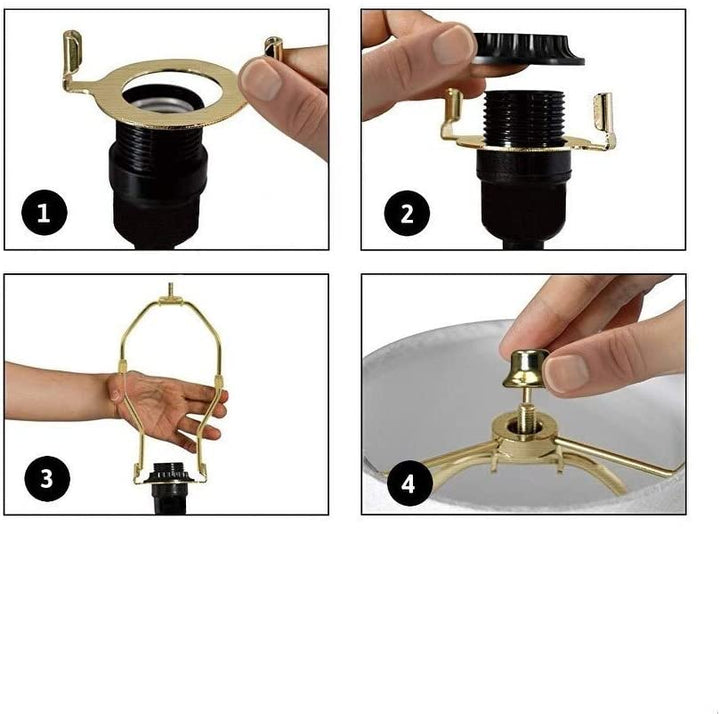 1

2

3

4