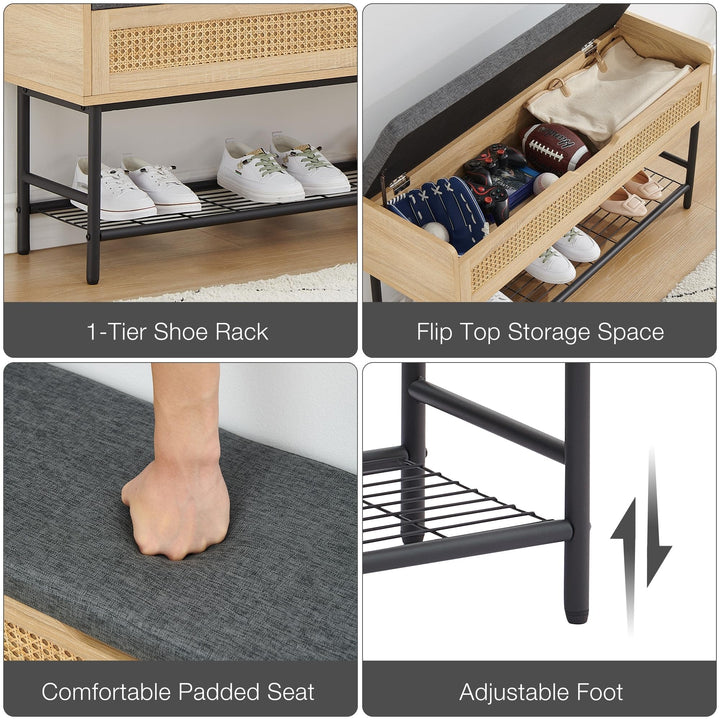 1-Tier Shoe Rack

Flip Top Storage Space

Comfortable Padded Seat

Adjustable Foot