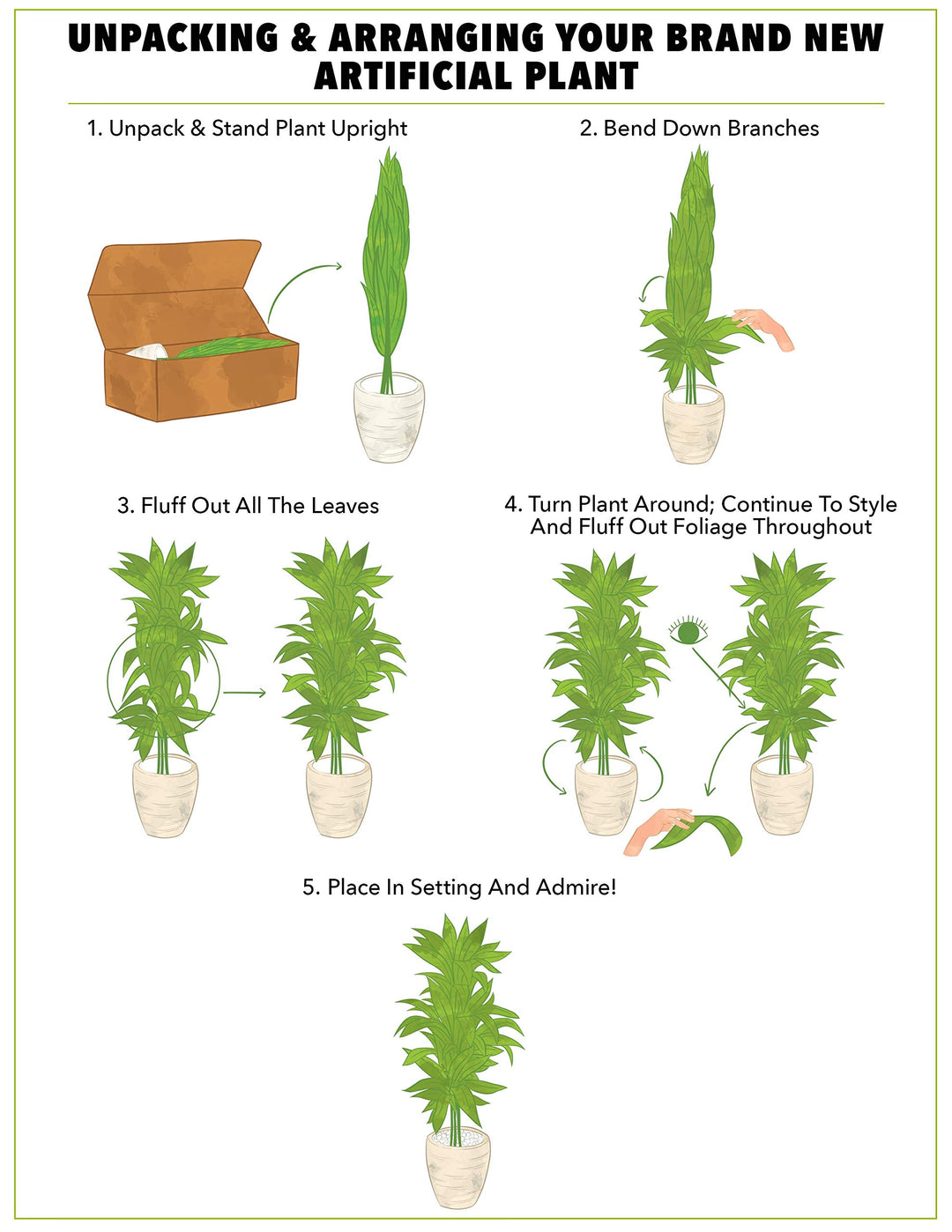 UNPACKING & ARRANGING YOUR BRAND NEW ARTIFICIAL PLANT

1. Unpack & Stand Plant Upright

2. Bend Down Branches

3. Fluff Out All The Leaves

4. Turn Plant Around; Continue To Style And Fluff Out Foliage Throughout

5. Place In Setting And Admire!