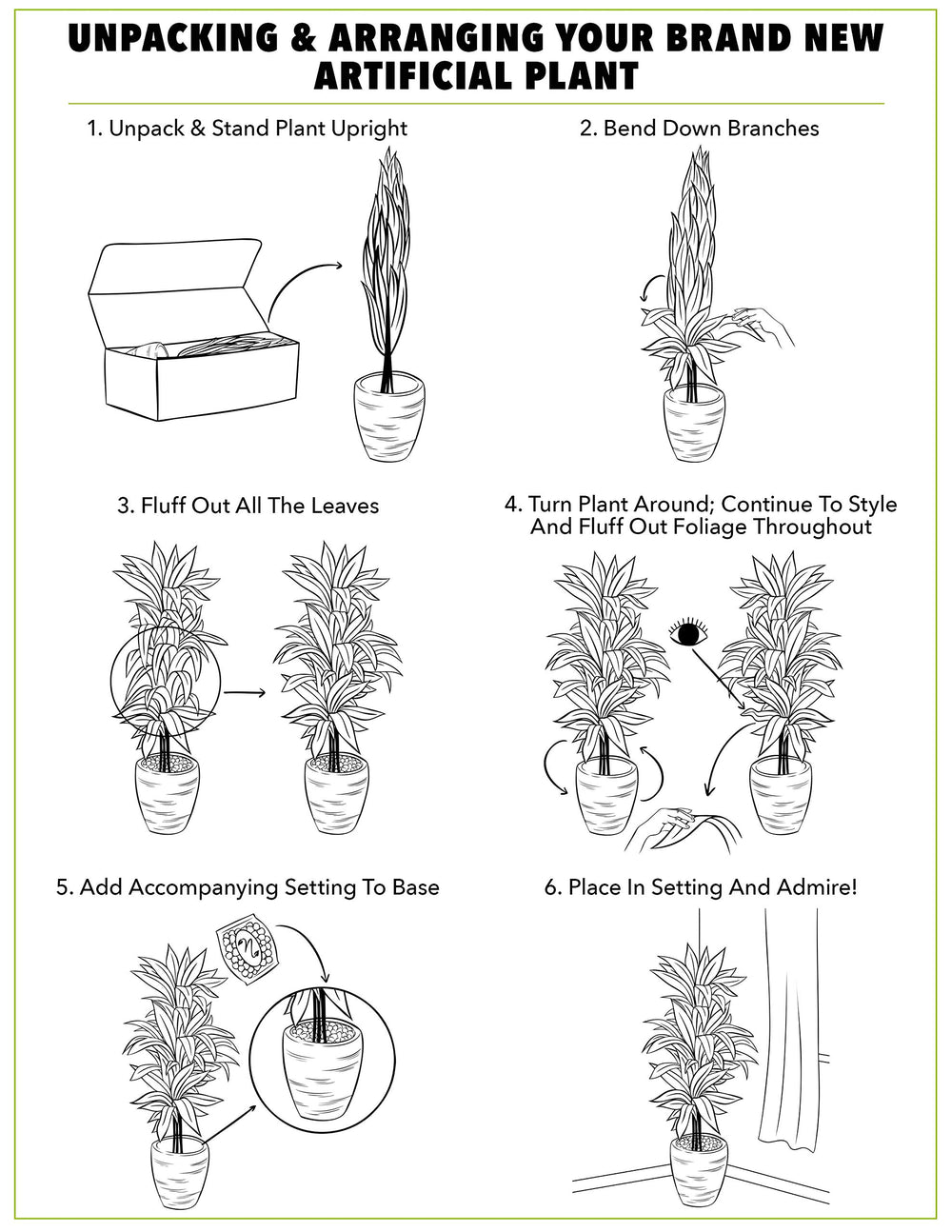 UNPACKING & ARRANGING YOUR BRAND NEW ARTIFICIAL PLANT

1. Unpack & Stand Plant Upright

2. Bend Down Branches

3. Fluff Out All The Leaves

4. Turn Plant Around; Continue To Style And Fluff Out Foliage Throughout

5. Add Accompanying Setting To Base

6. Place In Setting And Admire!