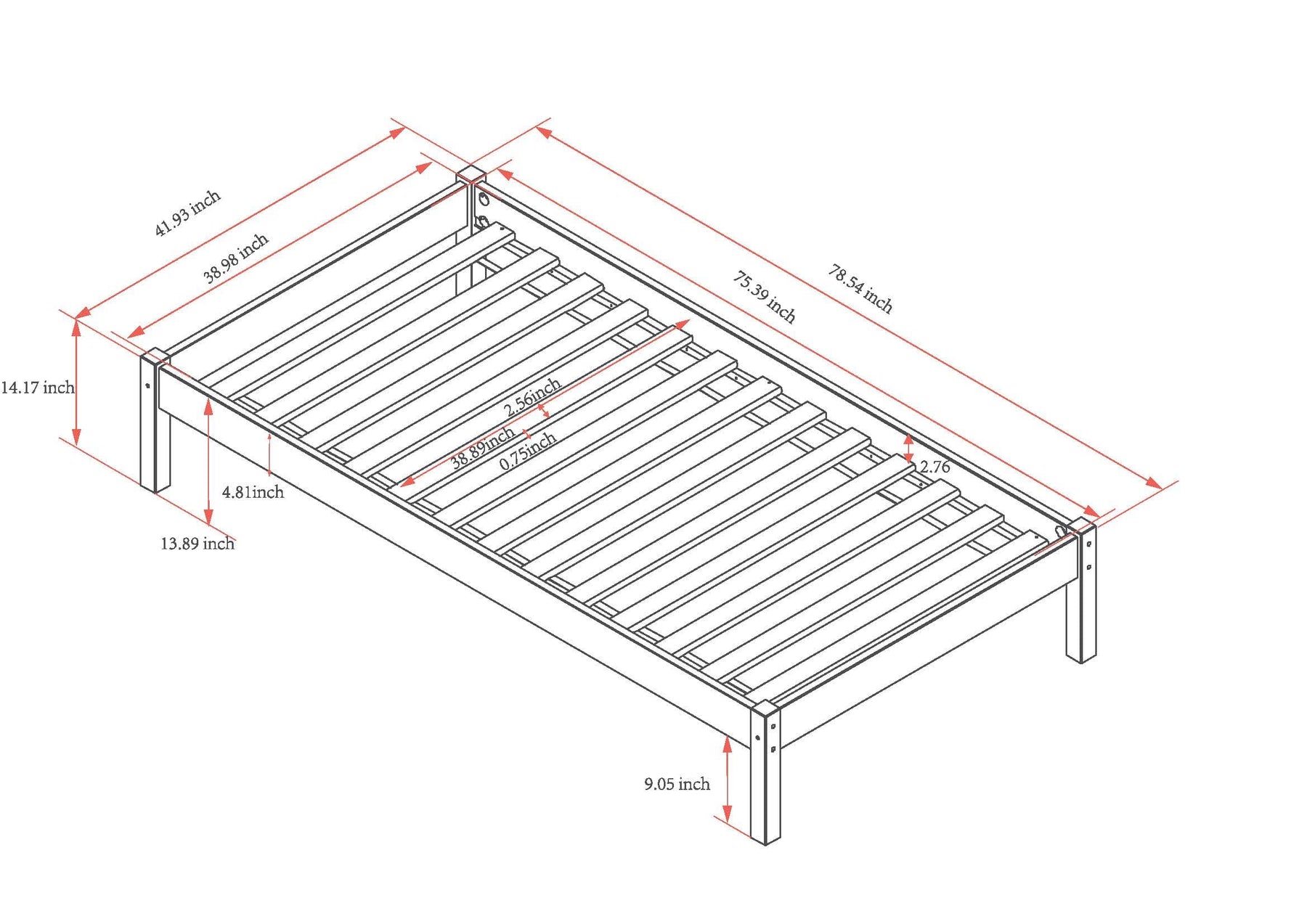 41.93 inch
38.98 inch
75.39 inch
78.54 inch
14.17 inch
2.56inch
38.89inch
0.75inch
2.76
4.81inch
13.89 inch
9.05 inch