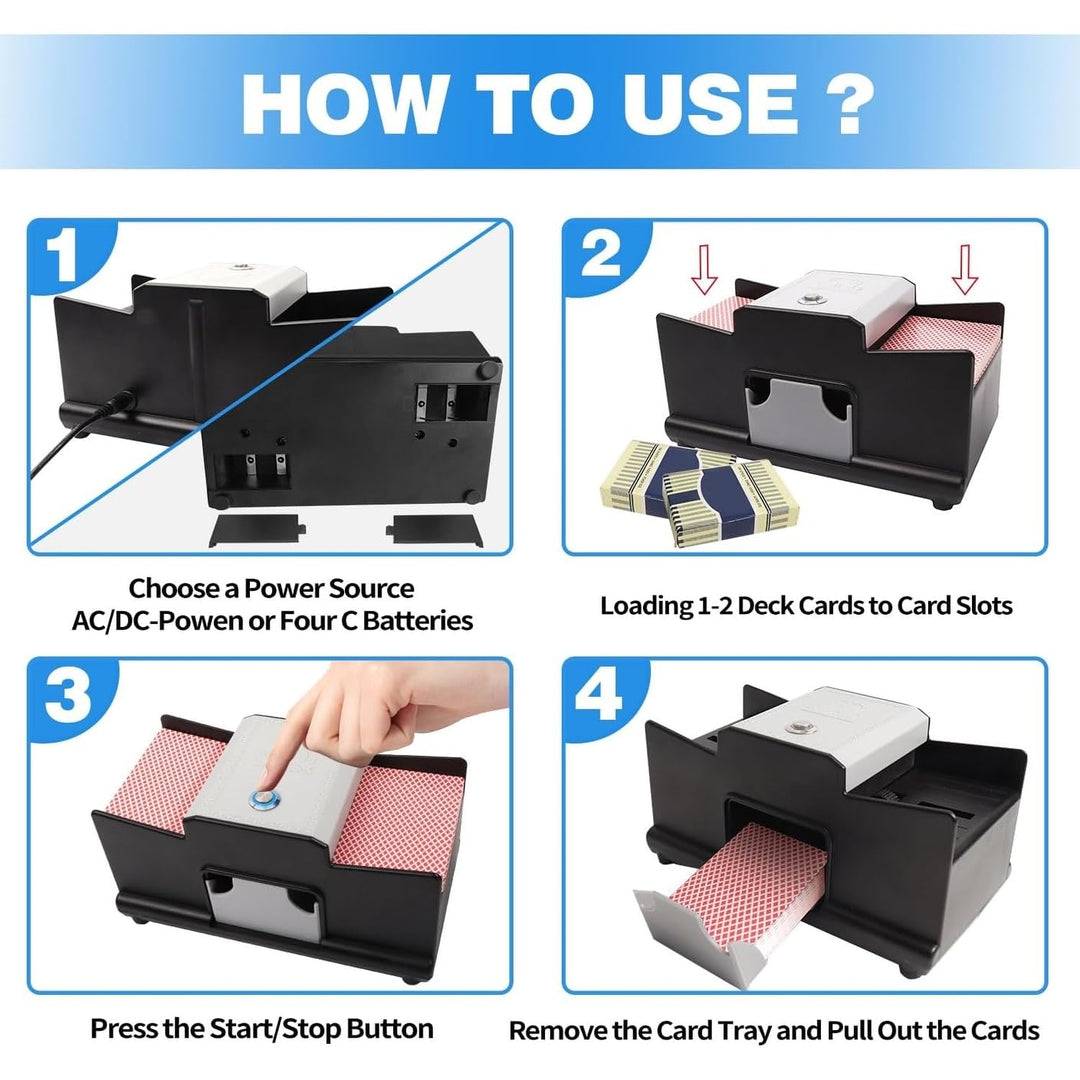 HOW TO USE ?

1

Choose a Power Source
AC/DC-Powen or Four C Batteries

2

Loading 1-2 Deck Cards to Card Slots

3

Press the Start/Stop Button

4

Remove the Card Tray and Pull Out the Cards