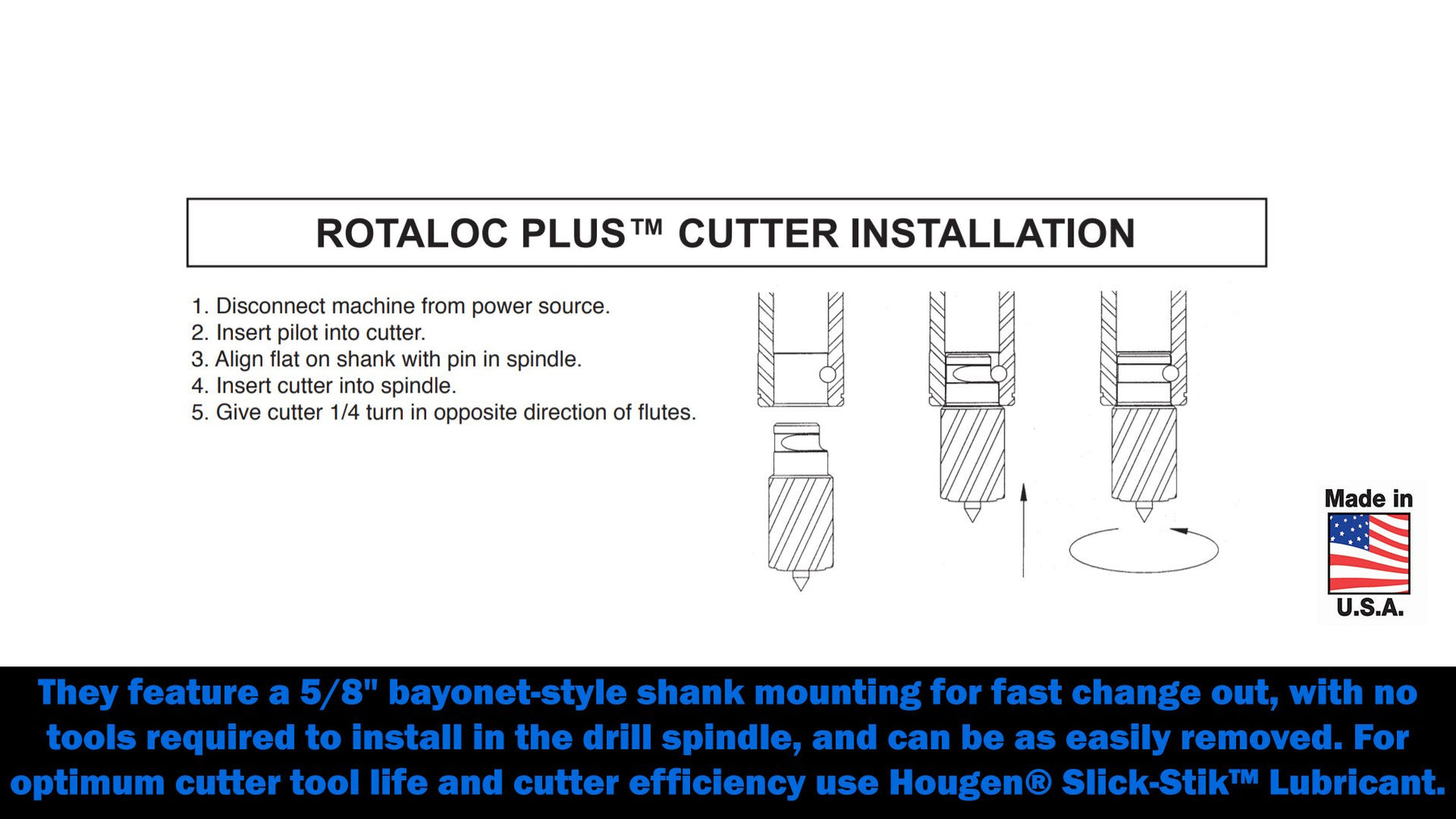 ROTALOC PLUS™ CUTTER INSTALLATION

1. Disconnect machine from power source.
2. Insert pilot into cutter.
3. Align flat on shank with pin in spindle.
4. Insert cutter into spindle.
5. Give cutter 1/4 turn in opposite direction of flutes.

Made in
U.S.A.

They feature a 5/8" bayonet-style shank mounting for fast change out, with no tools required to install in the drill spindle, and can be as easily removed. For optimum cutter tool life and cutter efficiency use Hougen® Slick-Stik™ Lubricant.