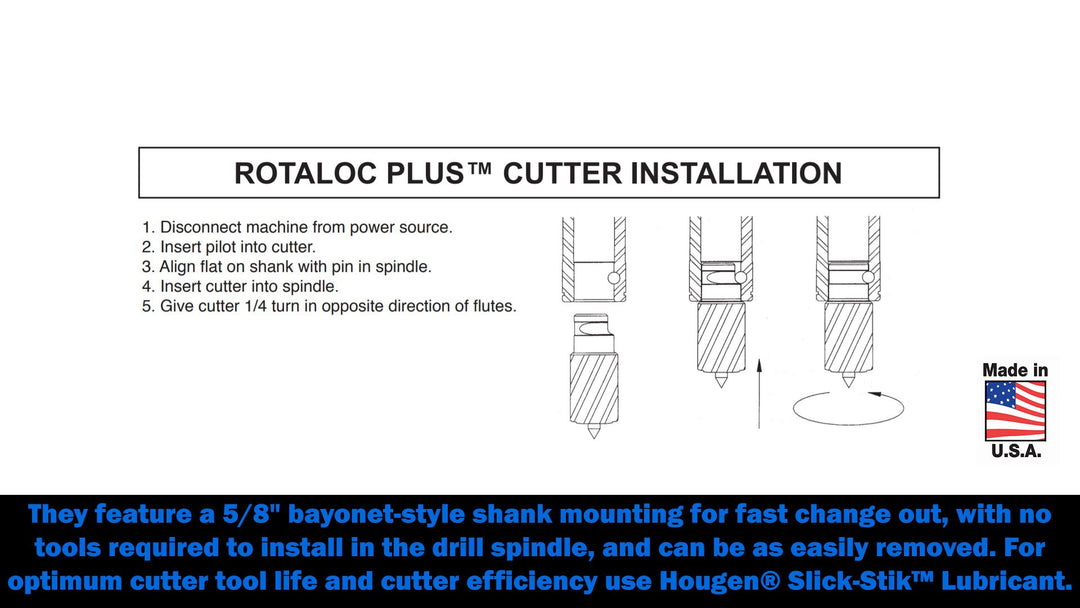 ROTALOC PLUS™ CUTTER INSTALLATION

1. Disconnect machine from power source.
2. Insert pilot into cutter.
3. Align flat on shank with pin in spindle.
4. Insert cutter into spindle.
5. Give cutter 1/4 turn in opposite direction of flutes.

Made in
U.S.A.

They feature a 5/8" bayonet-style shank mounting for fast change out, with no tools required to install in the drill spindle, and can be as easily removed. For optimum cutter tool life and cutter efficiency use Hougen® Slick-Stik™ Lubricant.