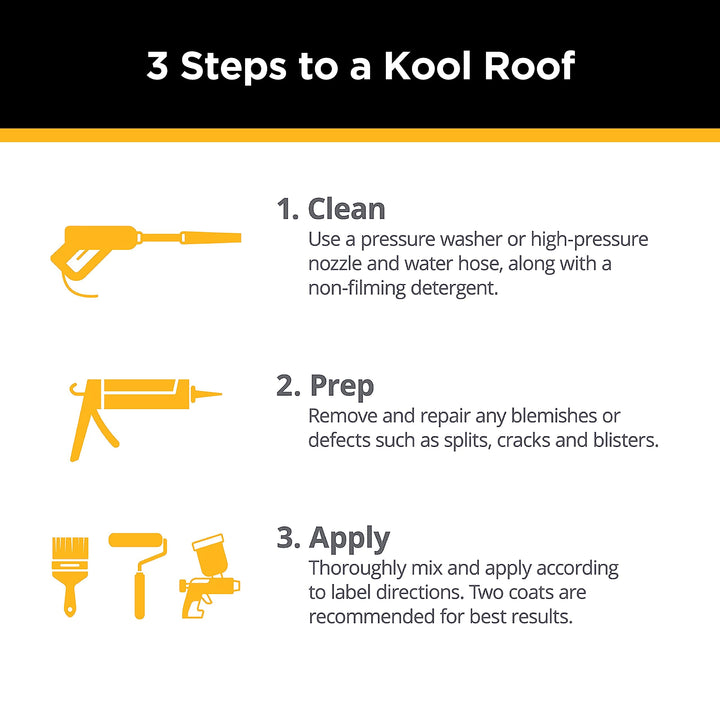 3 Steps to a Kool Roof

1. Clean
Use a pressure washer or high-pressure nozzle and water hose, along with a non-filming detergent.

2. Prep
Remove and repair any blemishes or defects such as splits, cracks and blisters.

3. Apply
Thoroughly mix and apply according to label directions. Two coats are recommended for best results.