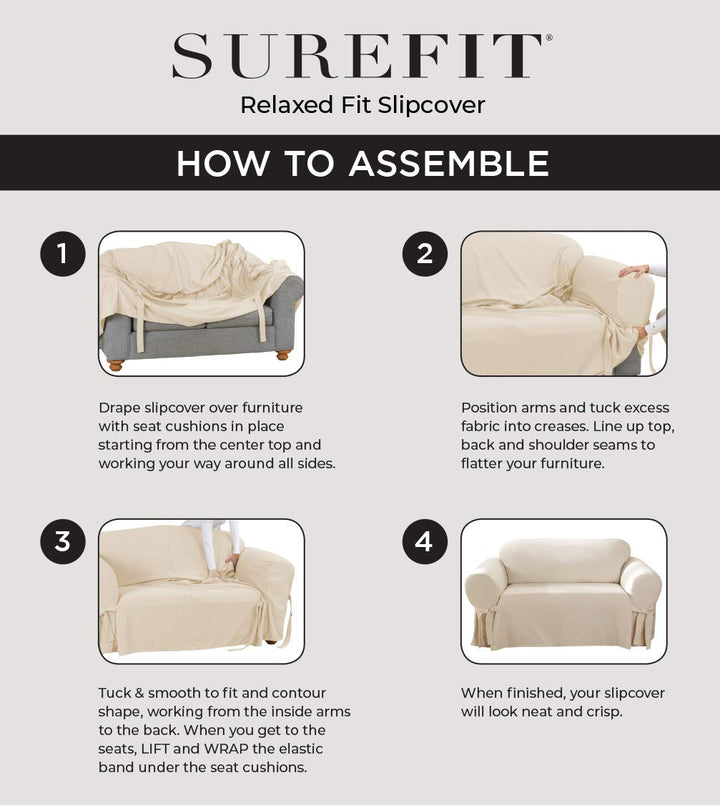 SUREFIT®

Relaxed Fit Slipcover

HOW TO ASSEMBLE

1

Drape slipcover over furniture with seat cushions in place starting from the center top and working your way around all sides.

2

Position arms and tuck excess fabric into creases. Line up top, back and shoulder seams to flatter your furniture.

3

Tuck & smooth to fit and contour shape, working from the inside arms to the back. When you get to the seats, LIFT and WRAP the elastic band under the seat cushions.

4

When finished, your slipcover will look neat and crisp.