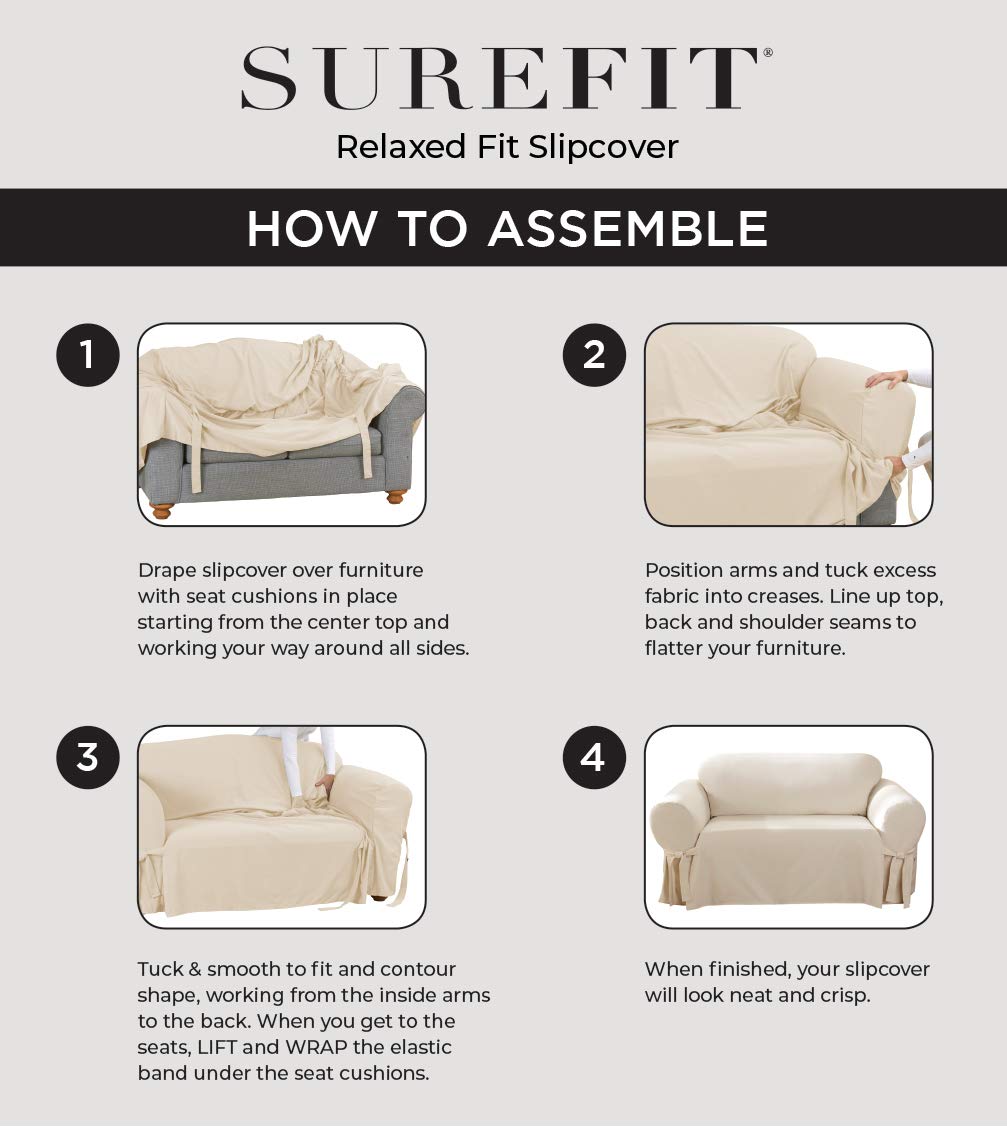 SUREFIT®
Relaxed Fit Slipcover

HOW TO ASSEMBLE

1

Drape slipcover over furniture with seat cushions in place starting from the center top and working your way around all sides.

2

Position arms and tuck excess fabric into creases. Line up top, back and shoulder seams to flatter your furniture.

3

Tuck & smooth to fit and contour shape, working from the inside arms to the back. When you get to the seats, LIFT and WRAP the elastic band under the seat cushions.

4

When finished, your slipcover will look neat and crisp.