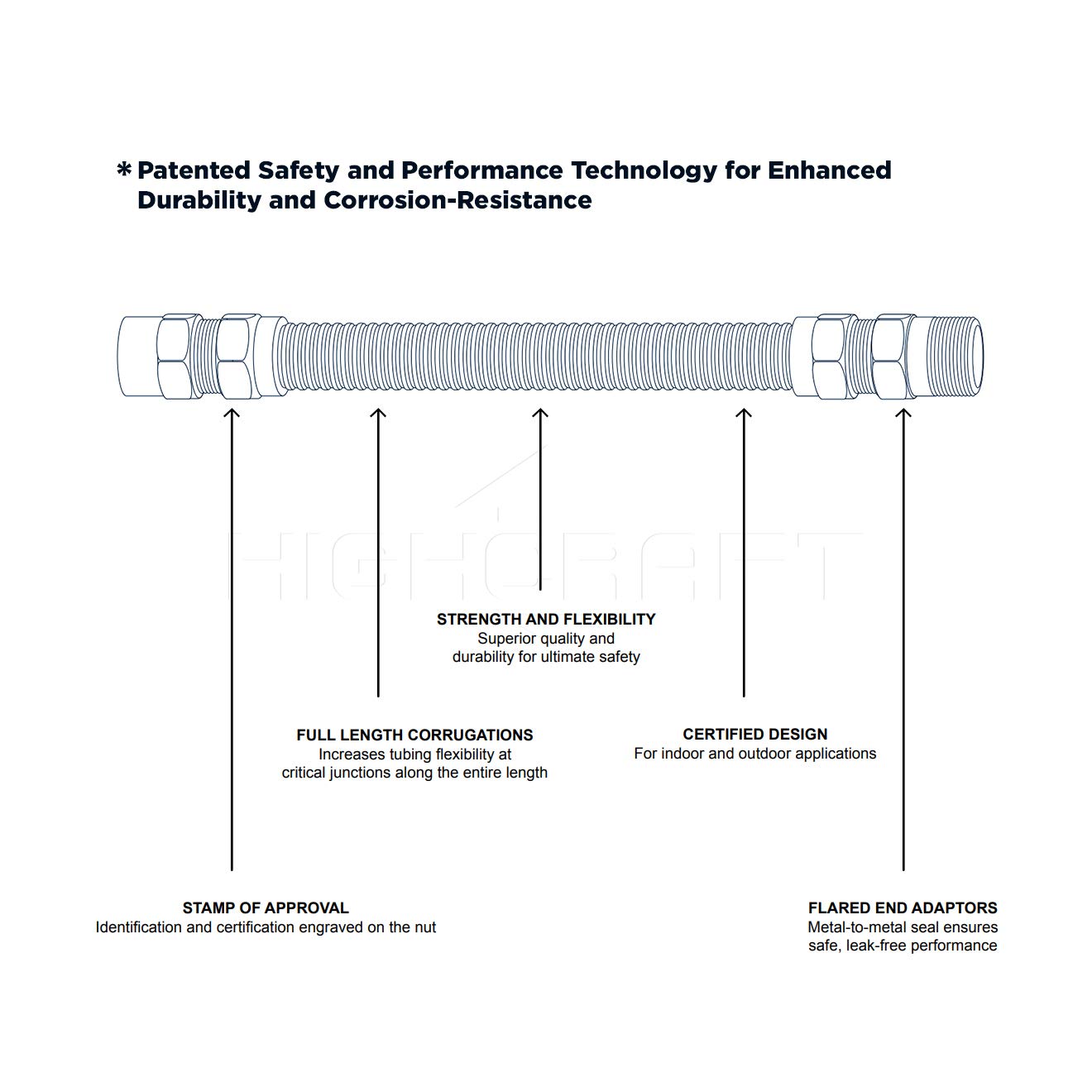 * Patented Safety and Performance Technology for Enhanced Durability and Corrosion-Resistance

HIGHCRAFT

STRENGTH AND FLEXIBILITY
Superior quality and durability for ultimate safety

FULL LENGTH CORRUGATIONS
Increases tubing flexibility at critical junctions along the entire length

CERTIFIED DESIGN
For indoor and outdoor applications

STAMP OF APPROVAL
Identification and certification engraved on the nut

FLARED END ADAPTORS
Metal-to-metal seal ensures safe, leak-free performance