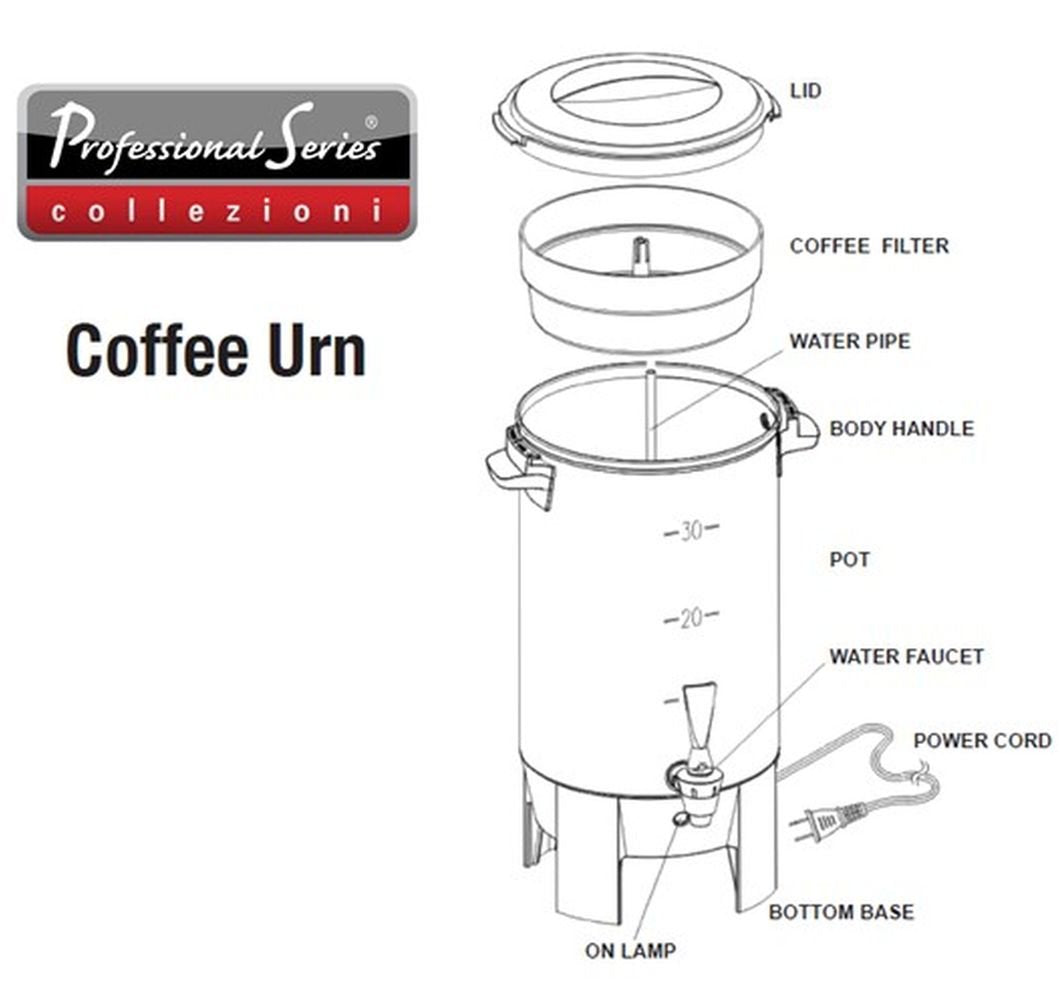 Professional Series®
collezioni

Coffee Urn

LID

COFFEE FILTER

WATER PIPE

BODY HANDLE

30

POT

20

WATER FAUCET

POWER CORD

BOTTOM BASE

ON LAMP