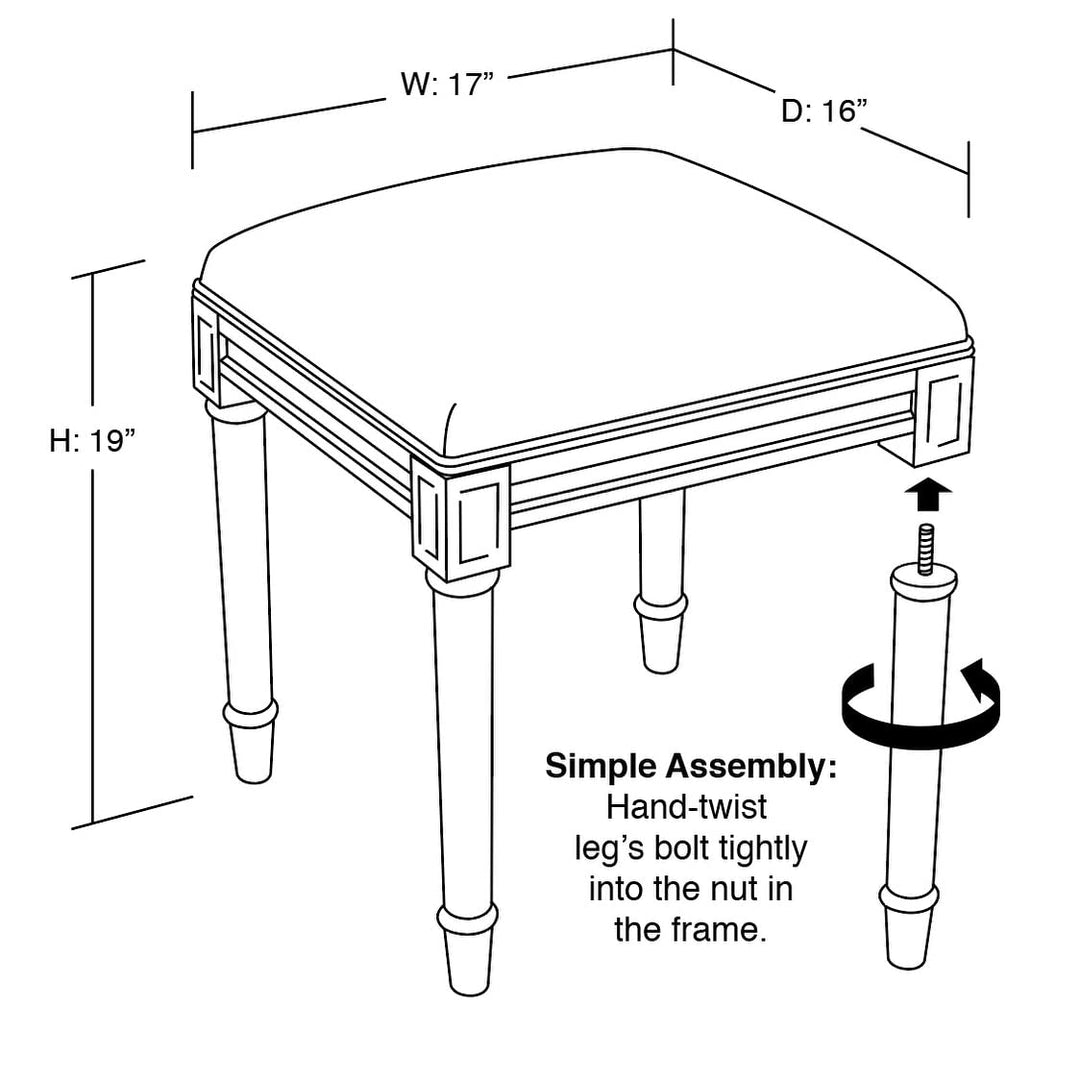 W: 17”

D: 16”

H: 19”

Simple Assembly:
Hand-twist leg’s bolt tightly into the nut in the frame.