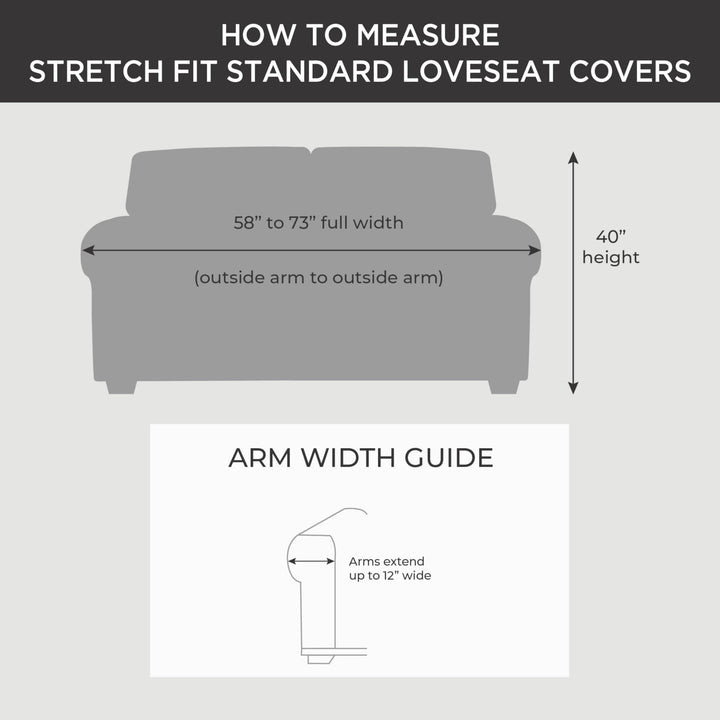 HOW TO MEASURE
STRETCH FIT STANDARD LOVESEAT COVERS

58” to 73” full width

(outside arm to outside arm)

40” height

ARM WIDTH GUIDE

Arms extend up to 12” wide