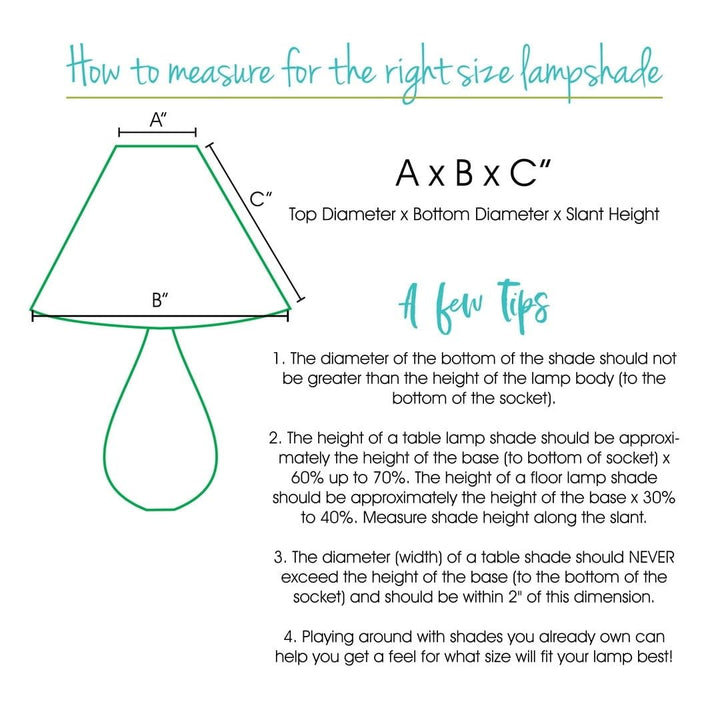 How to measure for the right size lampshade

A"

C"

B"

A x B x C"

Top Diameter x Bottom Diameter x Slant Height

A few Tips

1. The diameter of the bottom of the shade should not be greater than the height of the lamp body (to the bottom of the socket).

2. The height of a table lamp shade should be approximately the height of the base (to bottom of socket) x 60% up to 70%. The height of a floor lamp shade should be approximately the height of the base x 30% to 40%. Measure shade height along the slant.

3. The diameter (width) of a table shade should NEVER exceed the height of the base (to the bottom of the socket) and should be within 2" of this dimension.

4. Playing around with shades you already own can help you get a feel for what size will fit your lamp best!