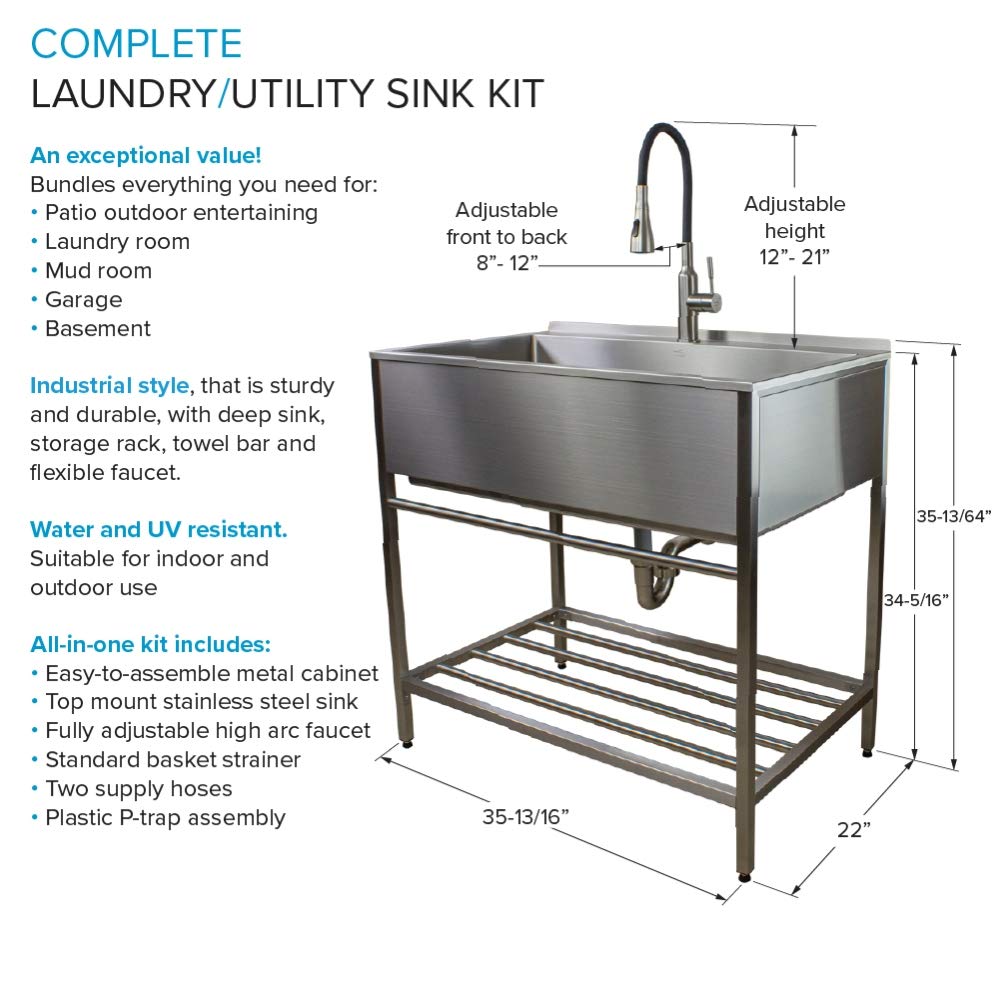 COMPLETE
LAUNDRY/UTILITY SINK KIT

An exceptional value!
Bundles everything you need for:
• Patio outdoor entertaining
• Laundry room
• Mud room
• Garage
• Basement

Industrial style, that is sturdy and durable, with deep sink, storage rack, towel bar and flexible faucet.

Water and UV resistant.
Suitable for indoor and outdoor use

All-in-one kit includes:
• Easy-to-assemble metal cabinet
• Top mount stainless steel sink
• Fully adjustable high arc faucet
• Standard basket strainer
• Two supply hoses
• Plastic P-trap assembly

Adjustable front to back 8"- 12"

Adjustable height 12"- 21"

35-13/64"

34-5/16"

35-13/16"

22"