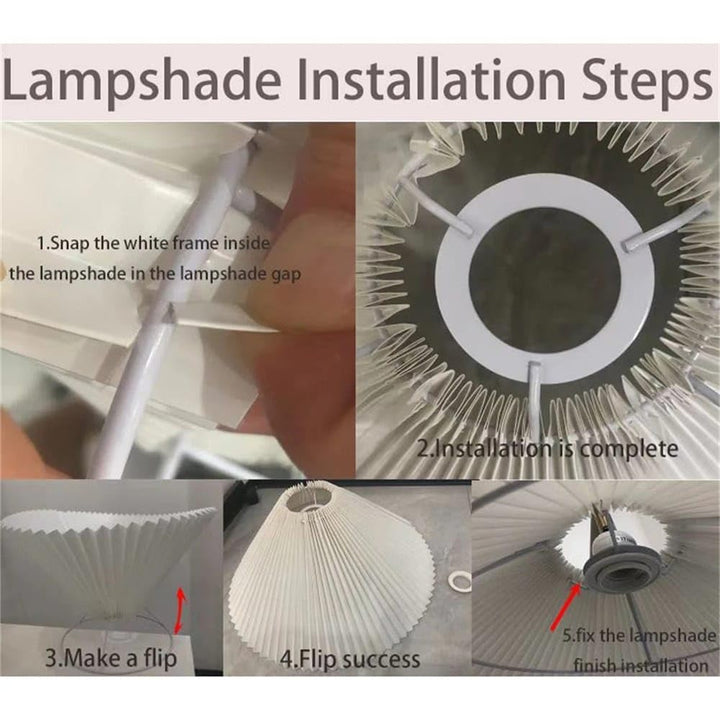 Lampshade Installation Steps

1.Snap the white frame inside the lampshade in the lampshade gap

2.Installation is complete

3.Make a flip

4.Flip success

5.fix the lampshade finish installation