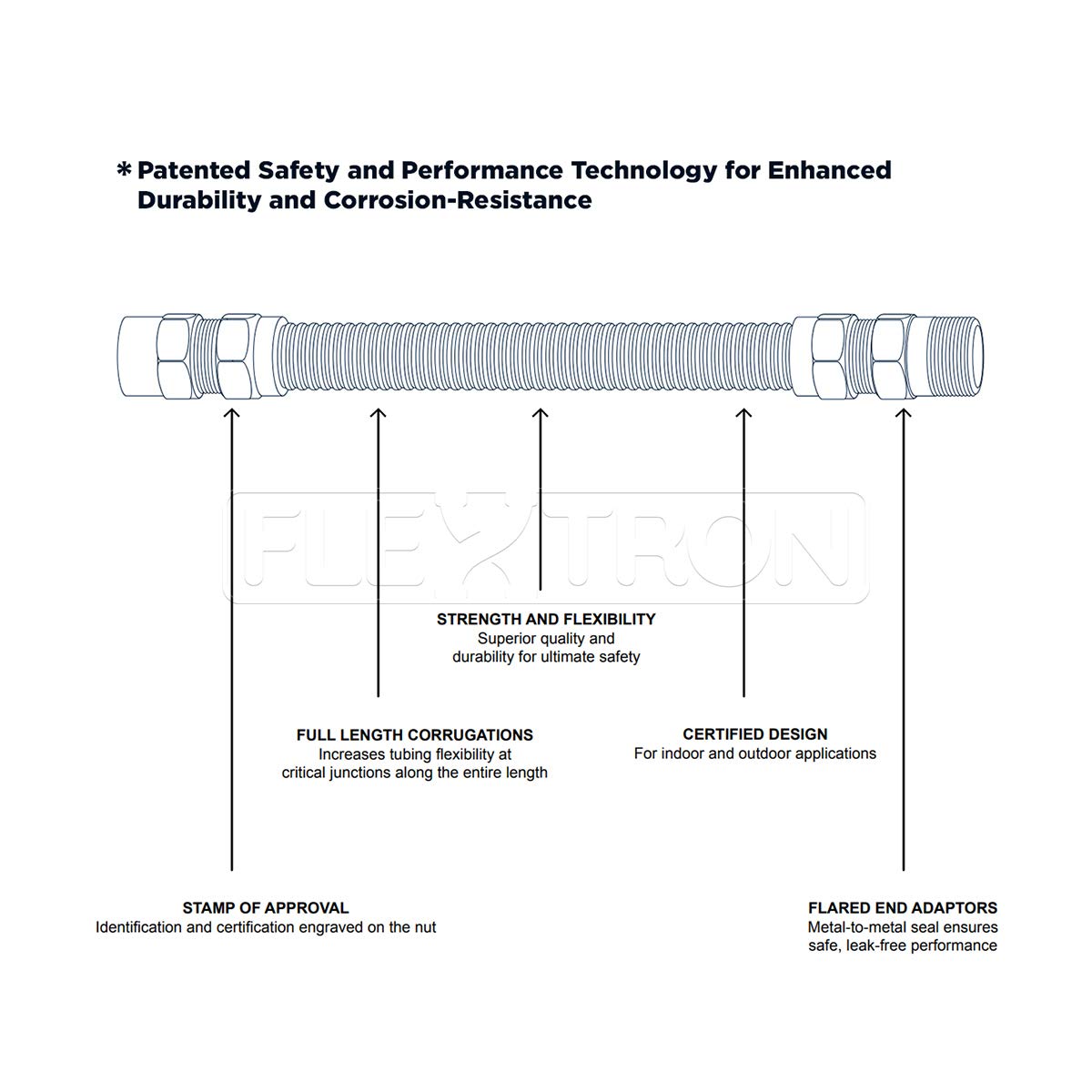 * Patented Safety and Performance Technology for Enhanced Durability and Corrosion-Resistance

FLEXTRON

STRENGTH AND FLEXIBILITY
Superior quality and durability for ultimate safety

FULL LENGTH CORRUGATIONS
Increases tubing flexibility at critical junctions along the entire length

CERTIFIED DESIGN
For indoor and outdoor applications

STAMP OF APPROVAL
Identification and certification engraved on the nut

FLARED END ADAPTORS
Metal-to-metal seal ensures safe, leak-free performance