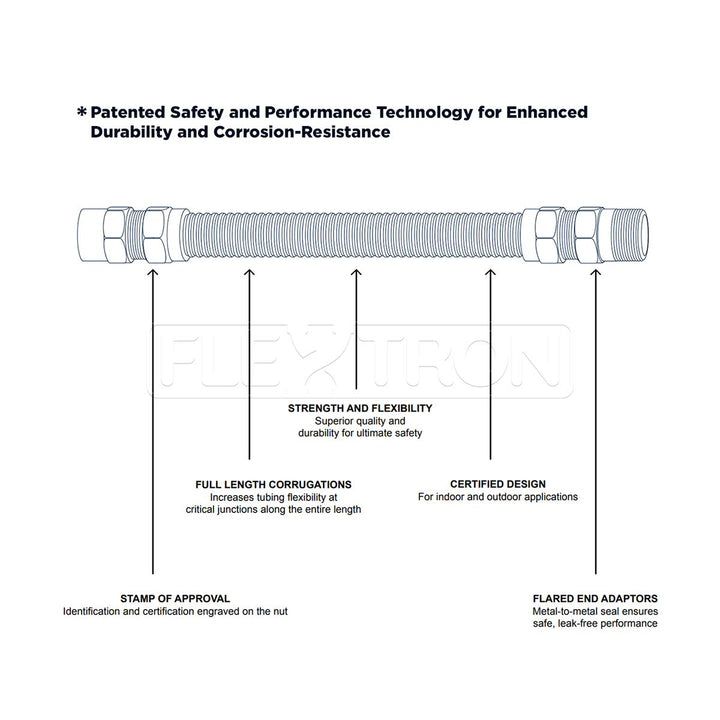 * Patented Safety and Performance Technology for Enhanced Durability and Corrosion-Resistance

FLEXTRON

STRENGTH AND FLEXIBILITY
Superior quality and durability for ultimate safety

FULL LENGTH CORRUGATIONS
Increases tubing flexibility at critical junctions along the entire length

CERTIFIED DESIGN
For indoor and outdoor applications

STAMP OF APPROVAL
Identification and certification engraved on the nut

FLARED END ADAPTORS
Metal-to-metal seal ensures safe, leak-free performance