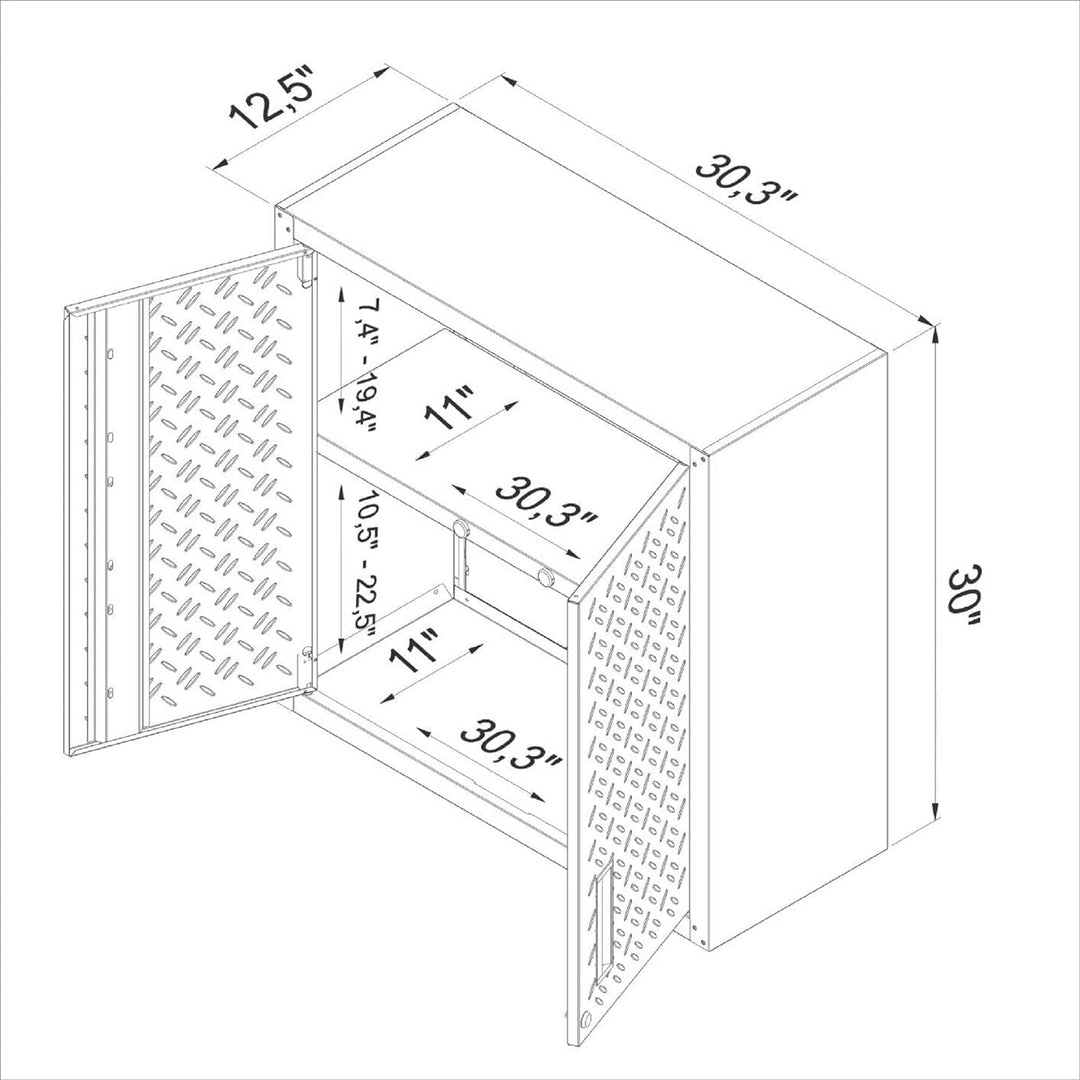 12,5"

30,3"

7,4" - 19,4"

11"

30,3"

10,5" - 22,5"

11"

30,3"

30"