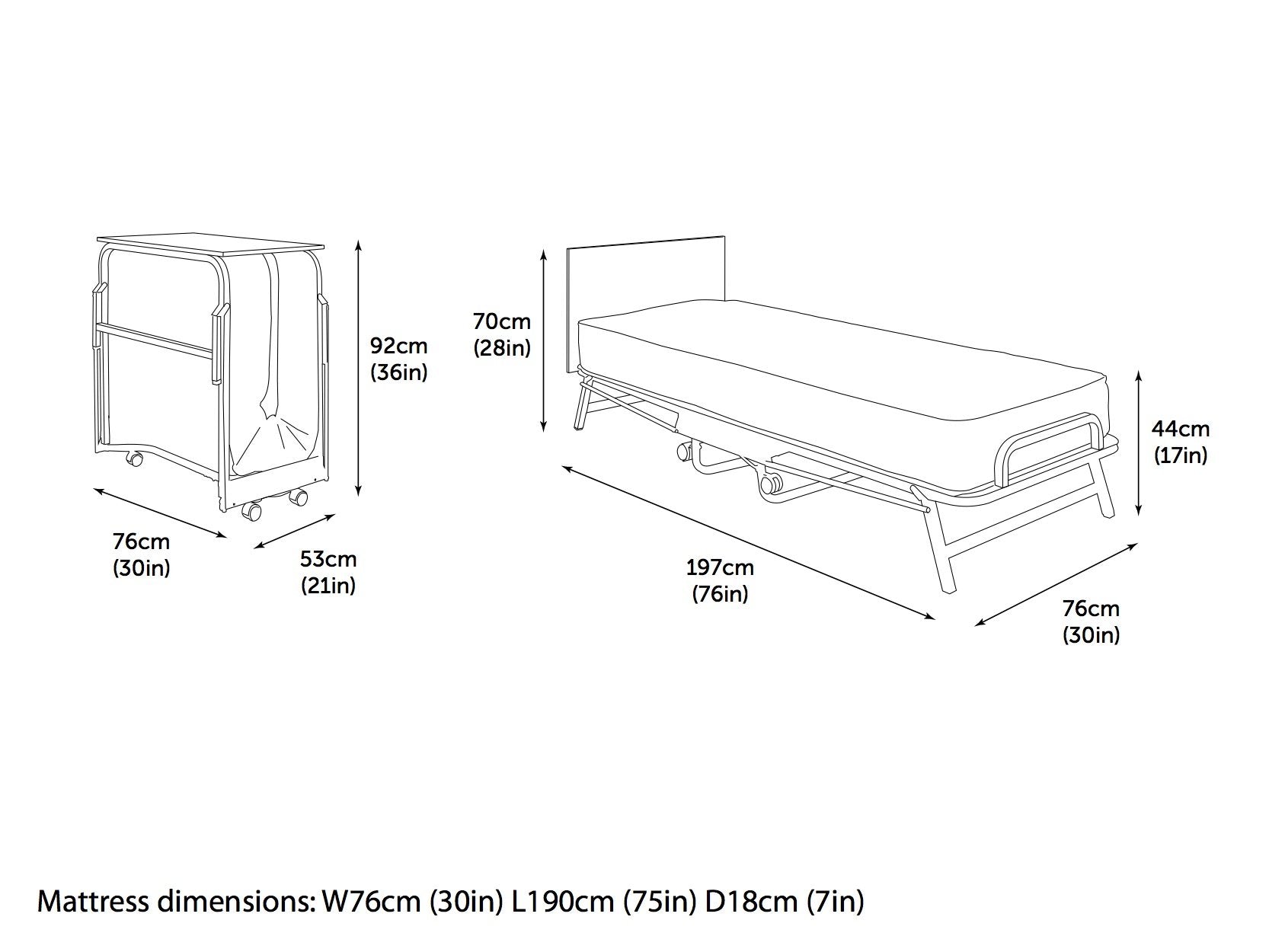 92cm
(36in)

76cm
(30in)

53cm
(21in)

70cm
(28in)

44cm
(17in)

197cm
(76in)

76cm
(30in)

Mattress dimensions: W76cm (30in) L190cm (75in) D18cm (7in)