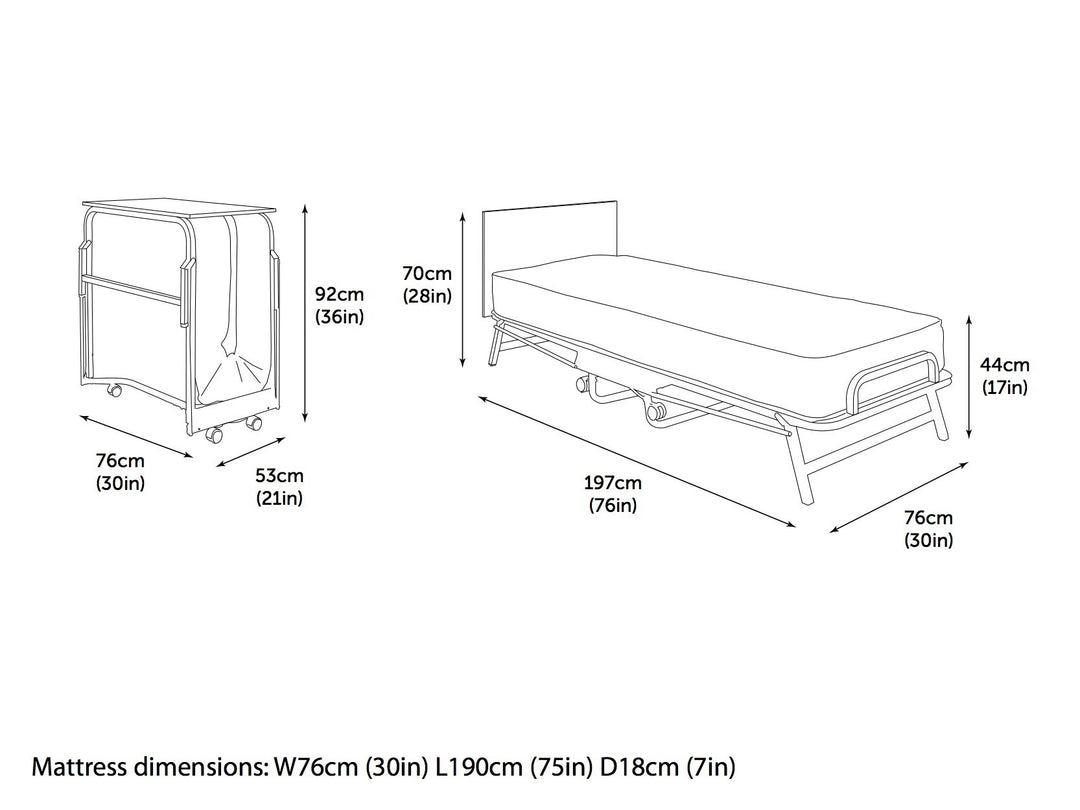 92cm
(36in)

76cm
(30in)

53cm
(21in)

70cm
(28in)

44cm
(17in)

197cm
(76in)

76cm
(30in)

Mattress dimensions: W76cm (30in) L190cm (75in) D18cm (7in)