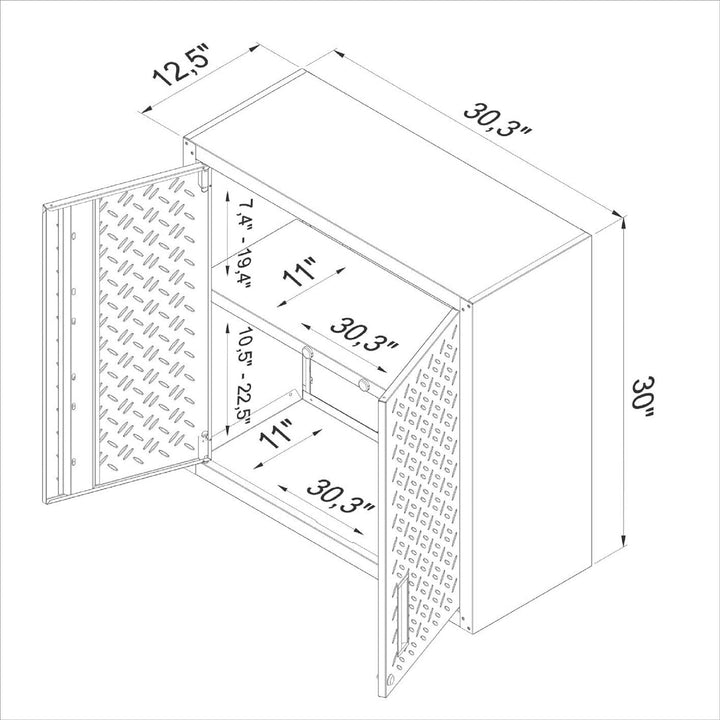 12,5"

30,3"

7,4" - 19,4"

11"

30,3"

10,5" - 22,5"

11"

30,3"

30"