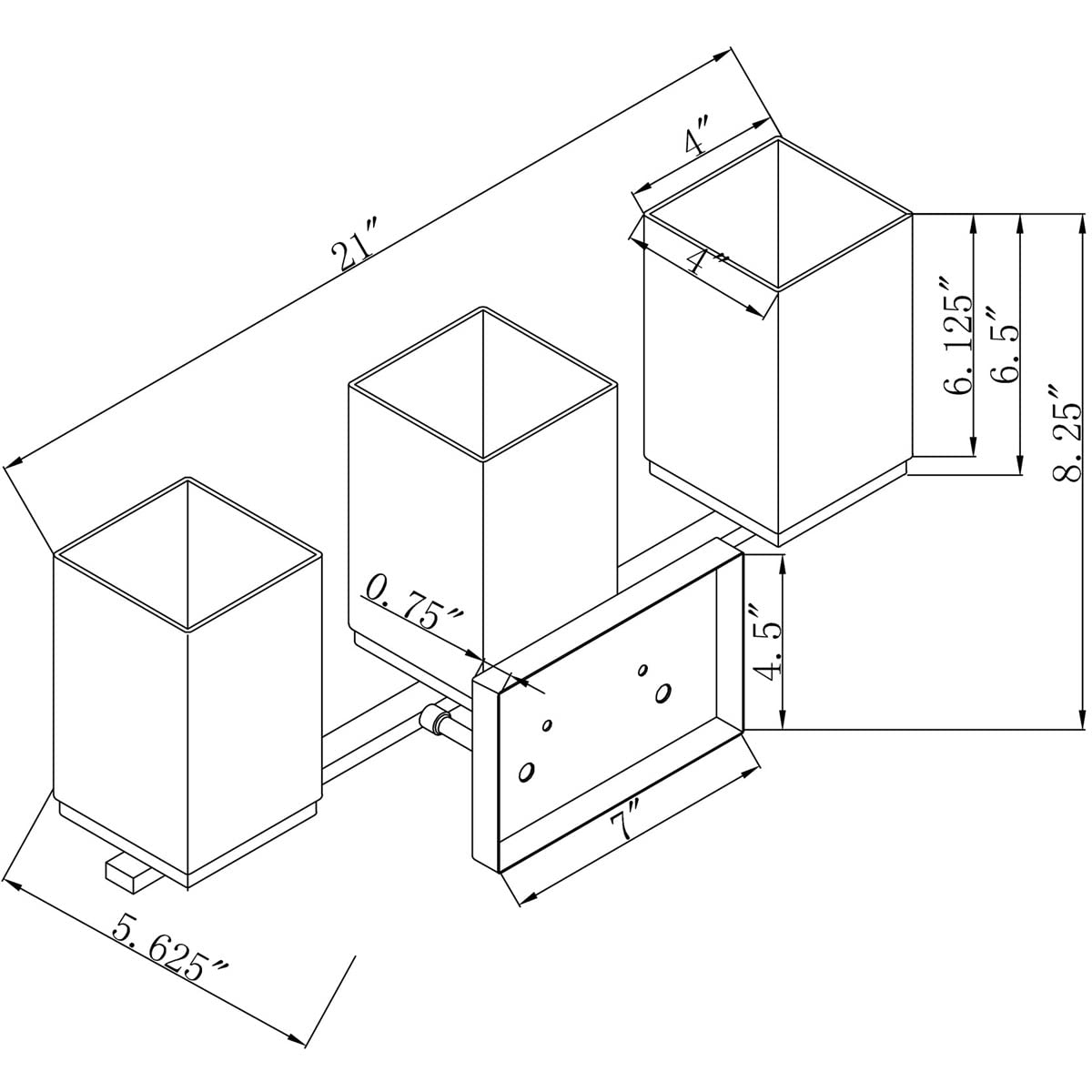 21"
4"
4"
6. 125"
6. 5"
8. 25"
0. 75"
4. 5"
7"
5. 625"