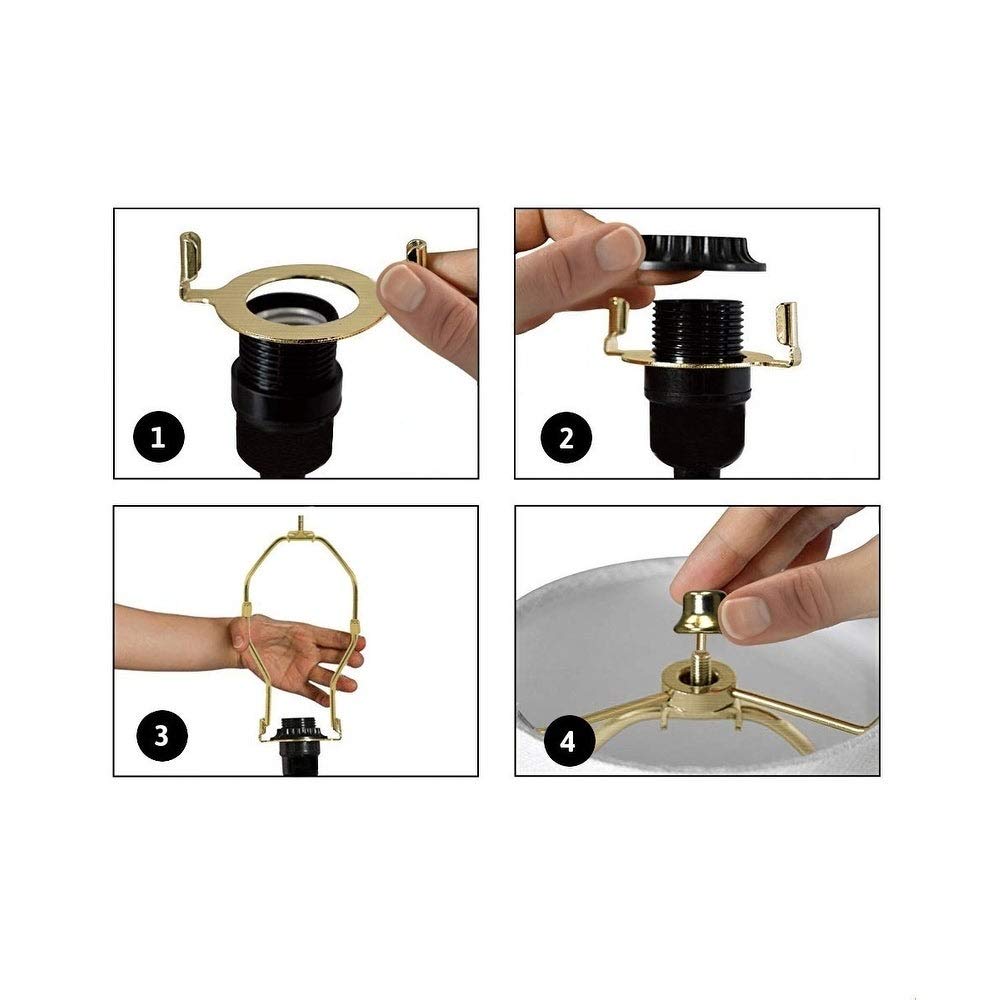 1

2

3

4