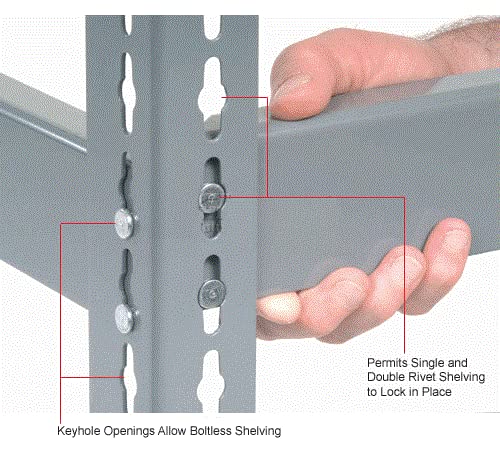 Permits Single and Double Rivet Shelving to Lock in Place

Keyhole Openings Allow Boltless Shelving