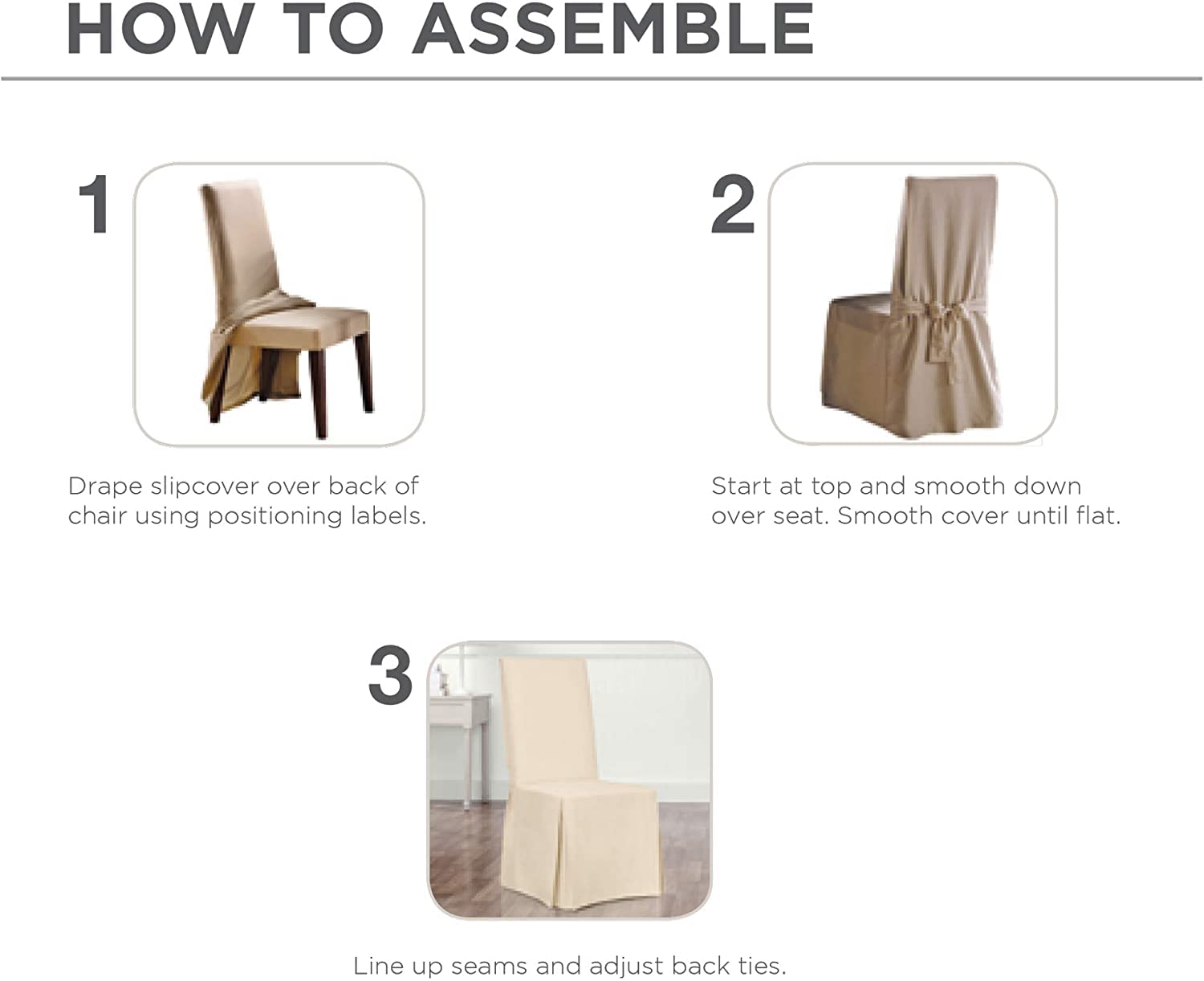 HOW TO ASSEMBLE

1

Drape slipcover over back of chair using positioning labels.

2

Start at top and smooth down over seat. Smooth cover until flat.

3

Line up seams and adjust back ties.