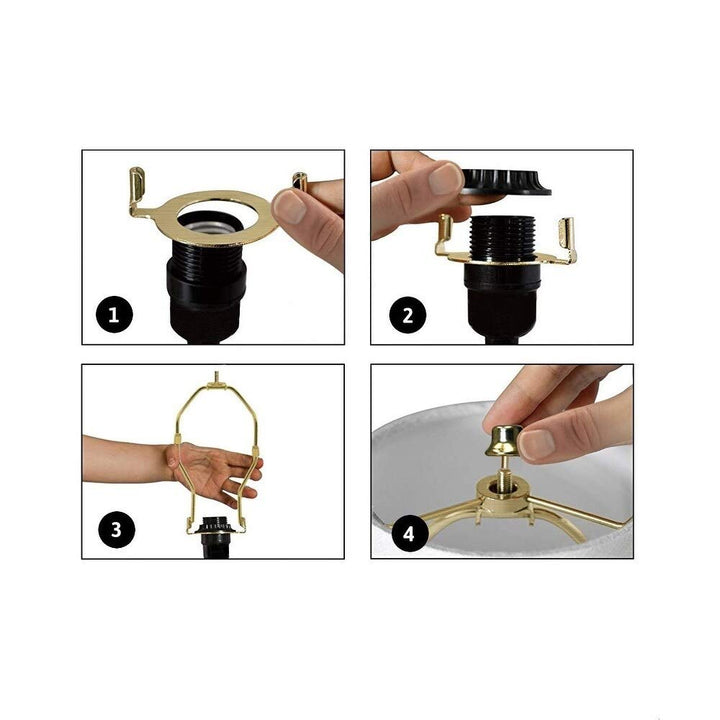 1

2

3

4