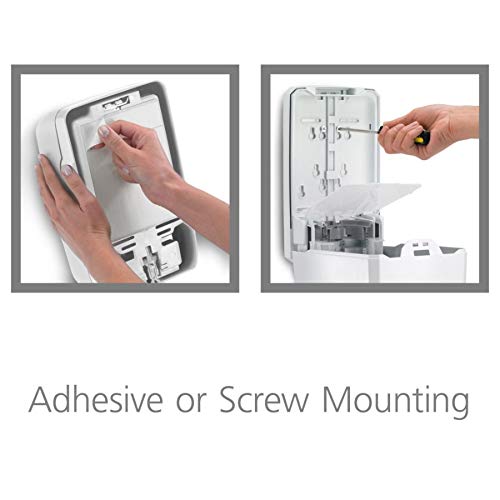 Adhesive or Screw Mounting