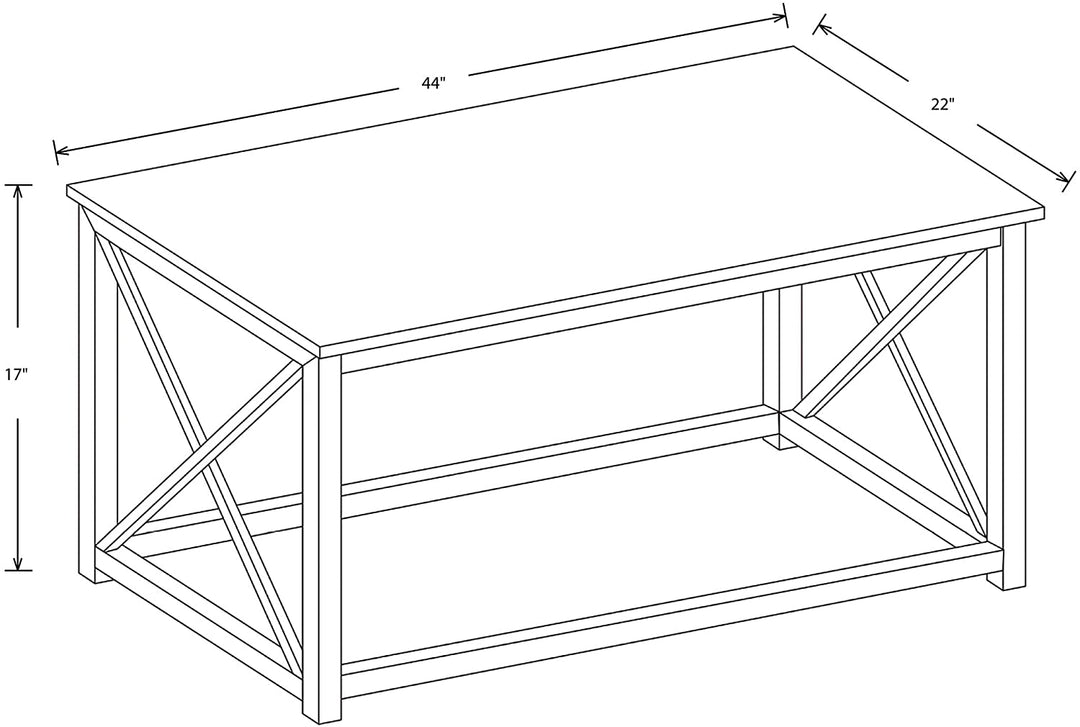 44"
22"
17"