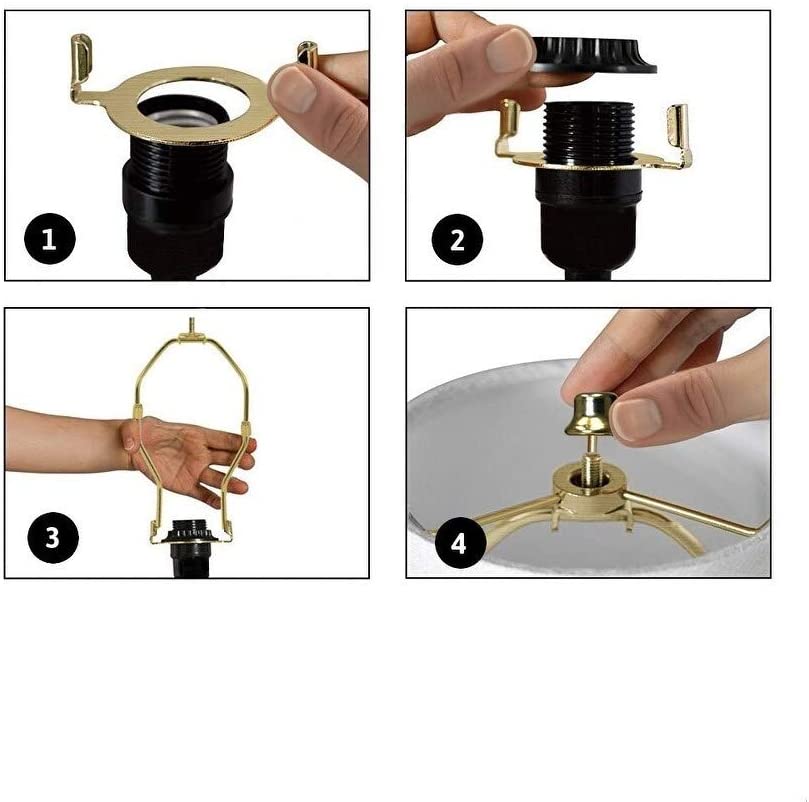 1

2

3

4