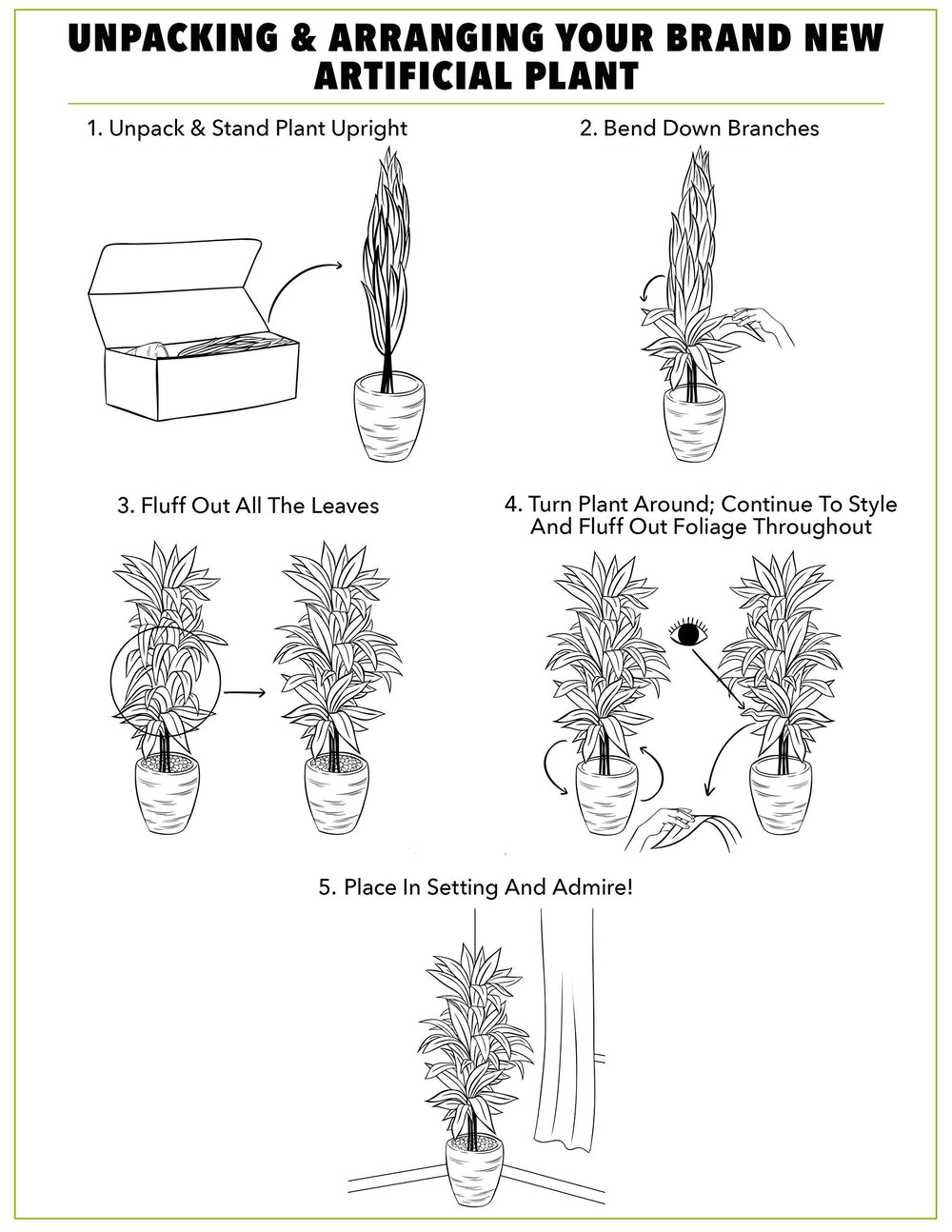 UNPACKING & ARRANGING YOUR BRAND NEW ARTIFICIAL PLANT

1. Unpack & Stand Plant Upright

2. Bend Down Branches

3. Fluff Out All The Leaves

4. Turn Plant Around; Continue To Style And Fluff Out Foliage Throughout

5. Place In Setting And Admire!