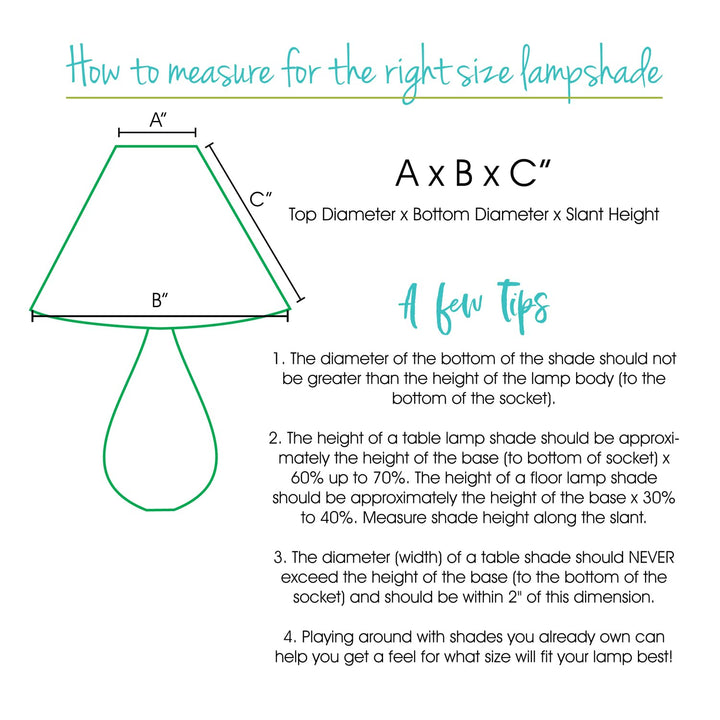 How to measure for the right size lampshade

A"

C"

B"

A x B x C"

Top Diameter x Bottom Diameter x Slant Height

A few Tips

1. The diameter of the bottom of the shade should not be greater than the height of the lamp body (to the bottom of the socket).

2. The height of a table lamp shade should be approximately the height of the base (to bottom of socket) x 60% up to 70%. The height of a floor lamp shade should be approximately the height of the base x 30% to 40%. Measure shade height along the slant.

3. The diameter (width) of a table shade should NEVER exceed the height of the base (to the bottom of the socket) and should be within 2" of this dimension.

4. Playing around with shades you already own can help you get a feel for what size will fit your lamp best!