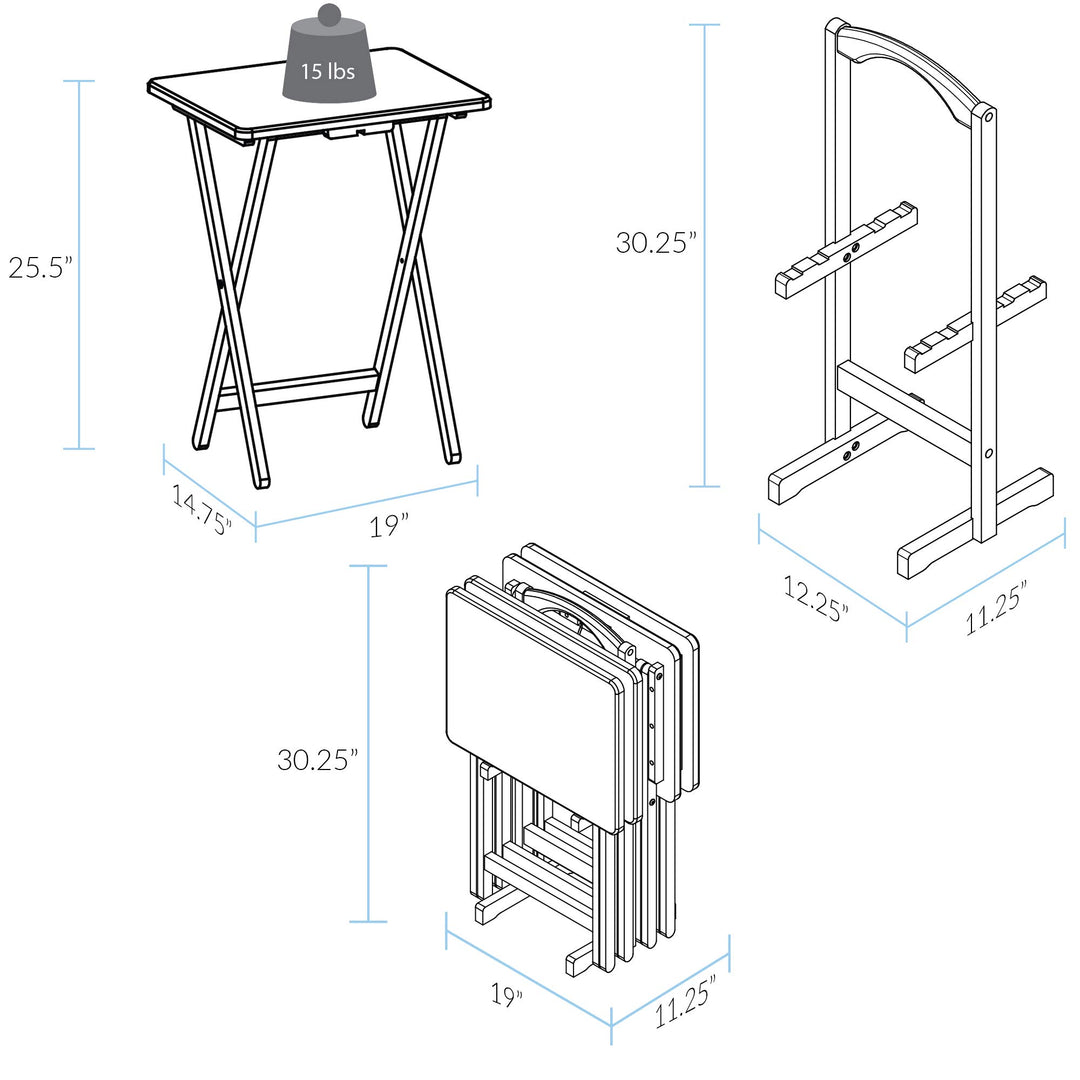 15 lbs

25.5"

14.75"

19"

30.25"

12.25"

11.25"

30.25"

19"

11.25"